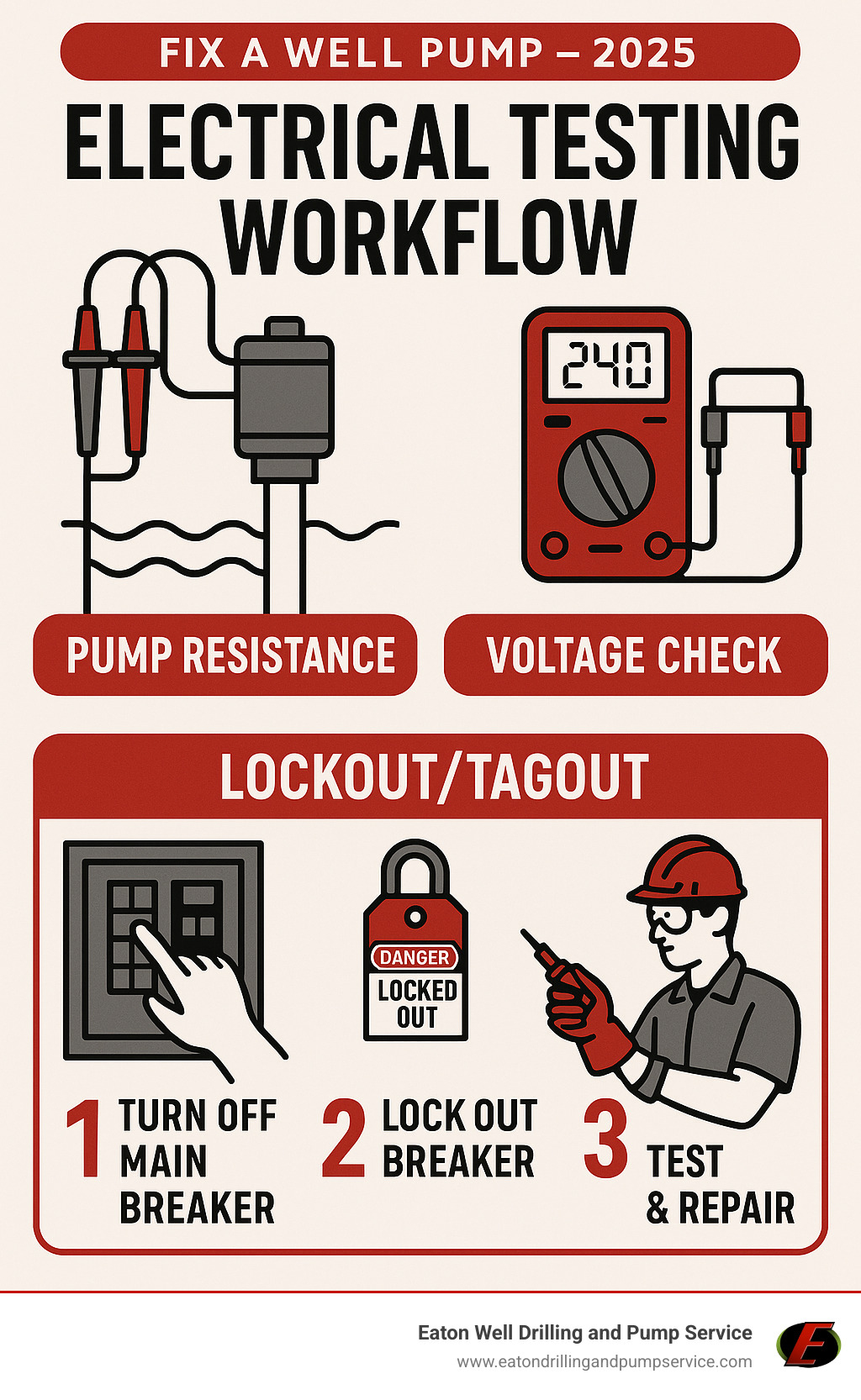 FIX A WELL PUMP – 2025

ELECTRICAL TESTING WORKFLOW

240

PUMP RESISTANCE

VOLTAGE CHECK

LOCKOUT/TAGOUT

DANGER

LOCKED OUT

1 TURN OFF MAIN BREAKER

2 LOCK OUT BREAKER

3 TEST & REPAIR

Eaton Well Drilling and Pump Service
www.eatondrillingandpumpservice.com

E