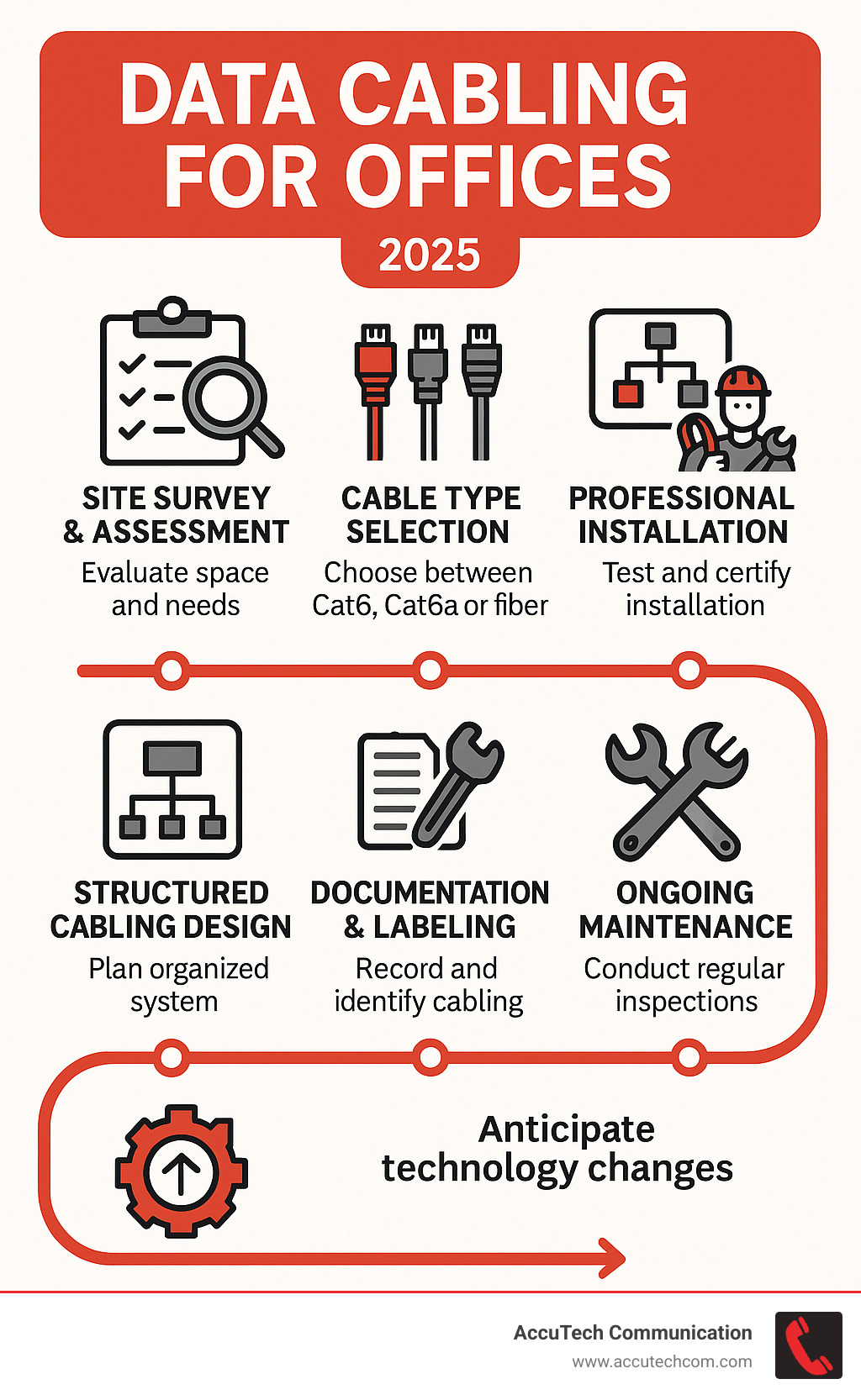 DATA CABLING FOR OFFICES

2025

SITE SURVEY & ASSESSMENT
Evaluate space and needs

CABLE TYPE SELECTION
Choose between Cat6, Cat6a or fiber

PROFESSIONAL INSTALLATION
Test and certify installation

STRUCTURED CABLING DESIGN
Plan organized system

DOCUMENTATION & LABELING
Record and identify cabling

ONGOING MAINTENANCE
Conduct regular inspections

Anticipate technology changes

AccuTech Communication
www.accutechcom.com