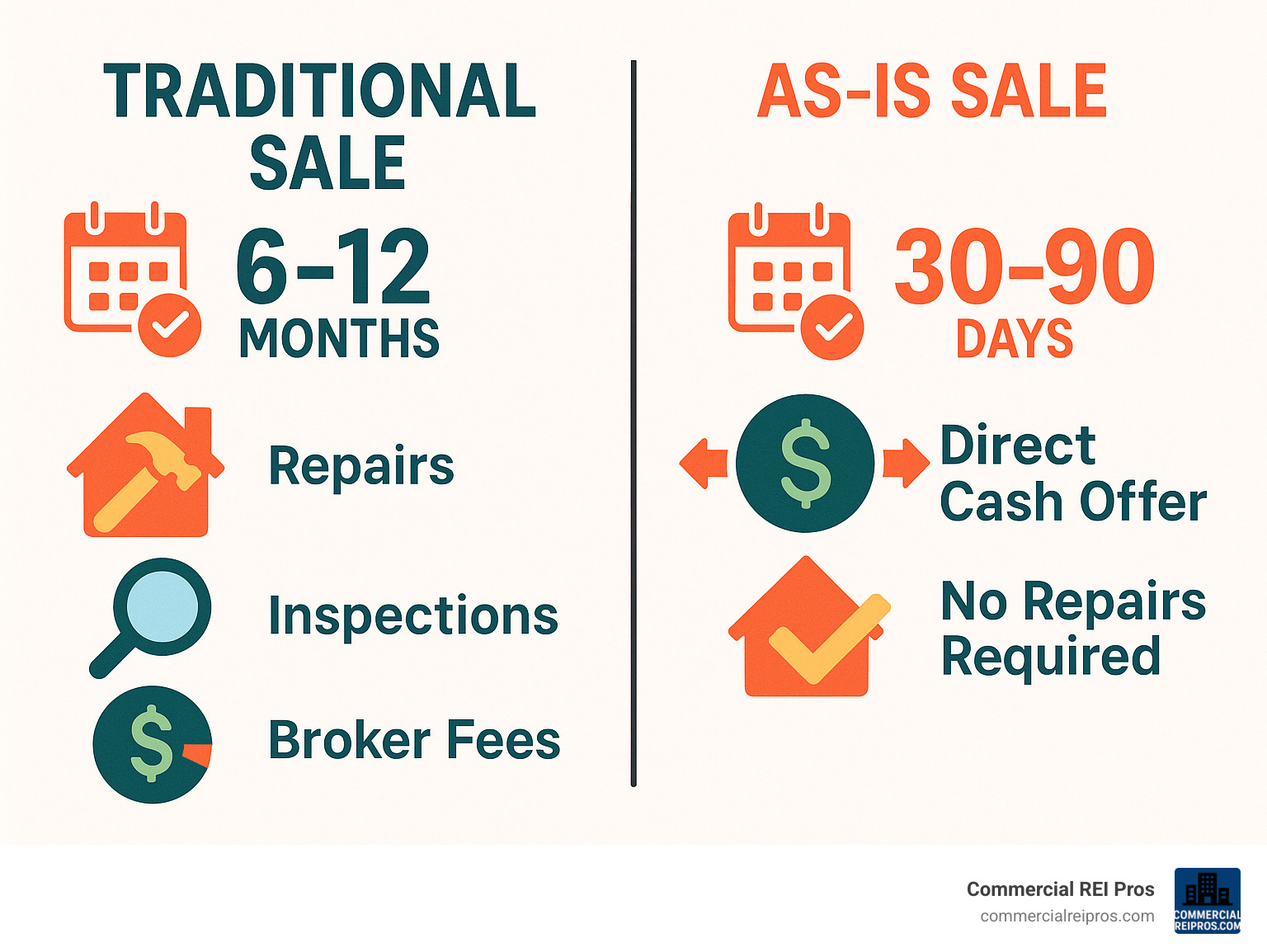 TRADITIONAL SALE

6-12 MONTHS

Repairs

Inspections

Broker Fees

AS-IS SALE

30-90 DAYS

Direct Cash Offer

No Repairs Required

Commercial REI Pros
commercialreipros.com
COMMERCIAL REIPROS.COM