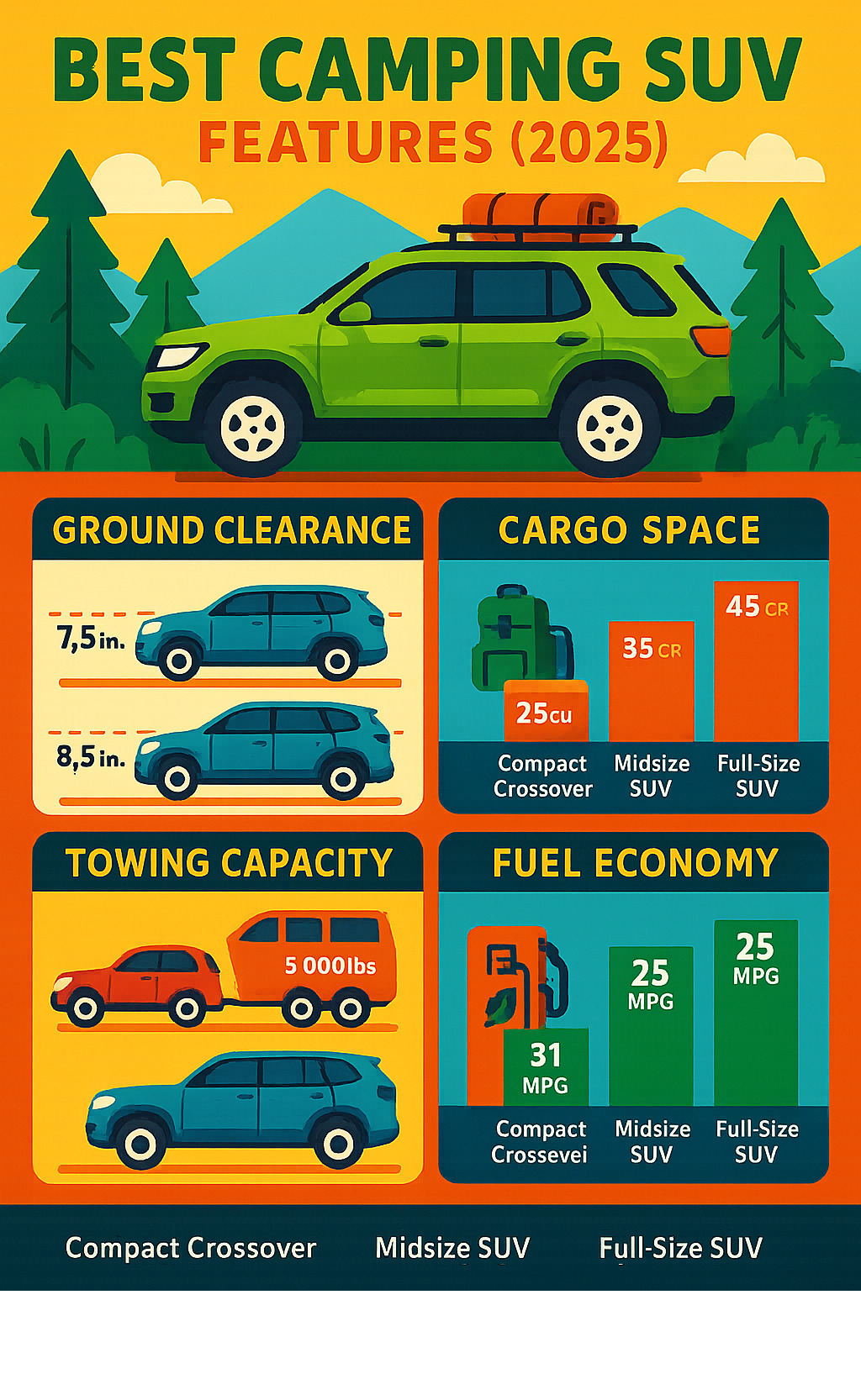 BEST CAMPING SUV
FEATURES (2025)

GROUND CLEARANCE

7,5 in.

8,5 in.

CARGO SPACE

25cu

35 CR

45 CR

Compact Crossover

Midsize SUV

Full-Size SUV

TOWING CAPACITY

5 000lbs

FUEL ECONOMY

31 MPG

25 MPG

25 MPG

Compact Crossevei

Midsize SUV

Full-Size SUV

Compact Crossover

Midsize SUV

Full-Size SUV