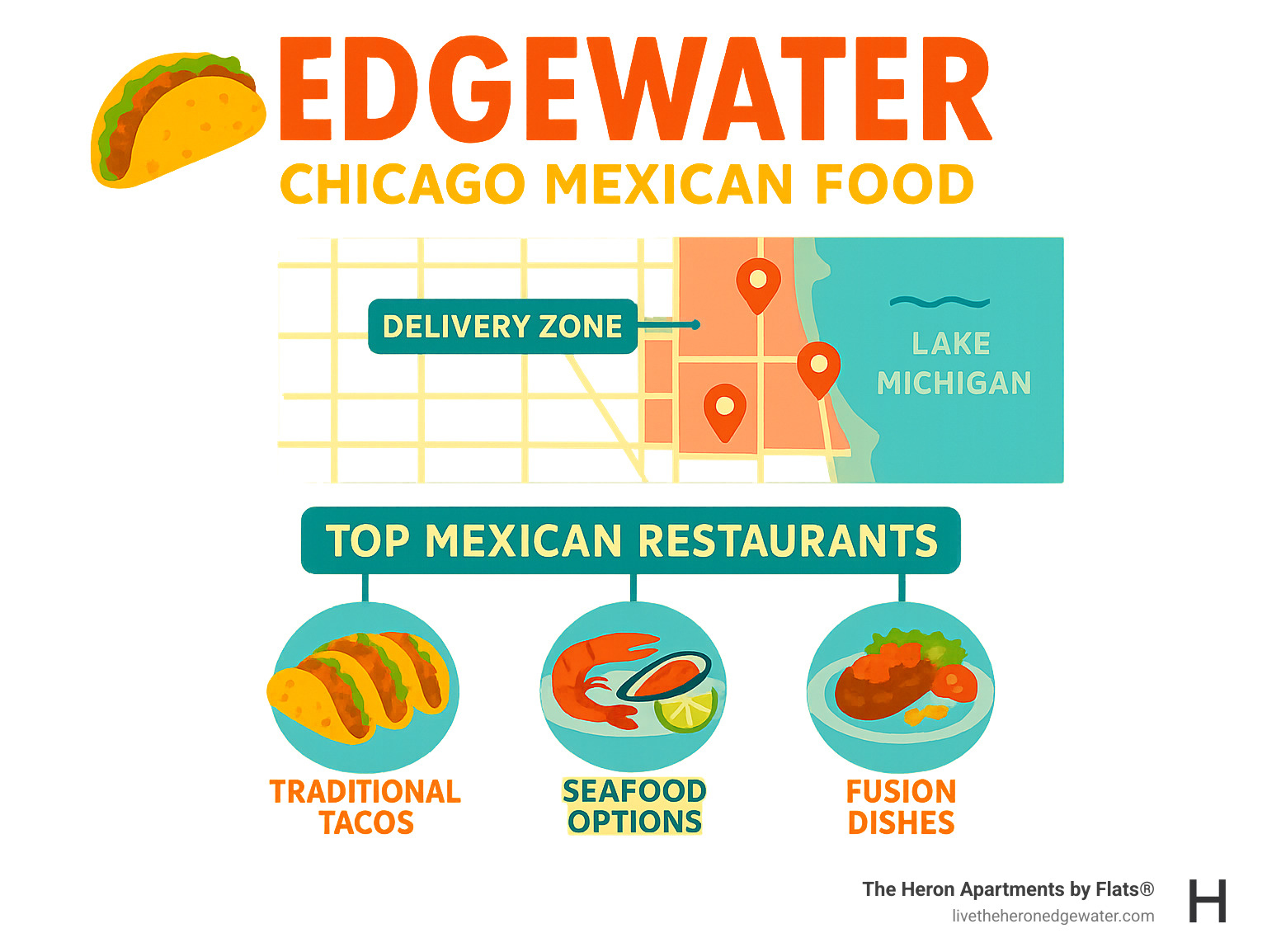 EDGEWATER
CHICAGO MEXICAN FOOD

DELIVERY ZONE

LAKE MICHIGAN

TOP MEXICAN RESTAURANTS

TRADITIONAL TACOS

SEAFOOD OPTIONS

FUSION DISHES

The Heron Apartments by Flats®
livetheheronedgewater.com

H