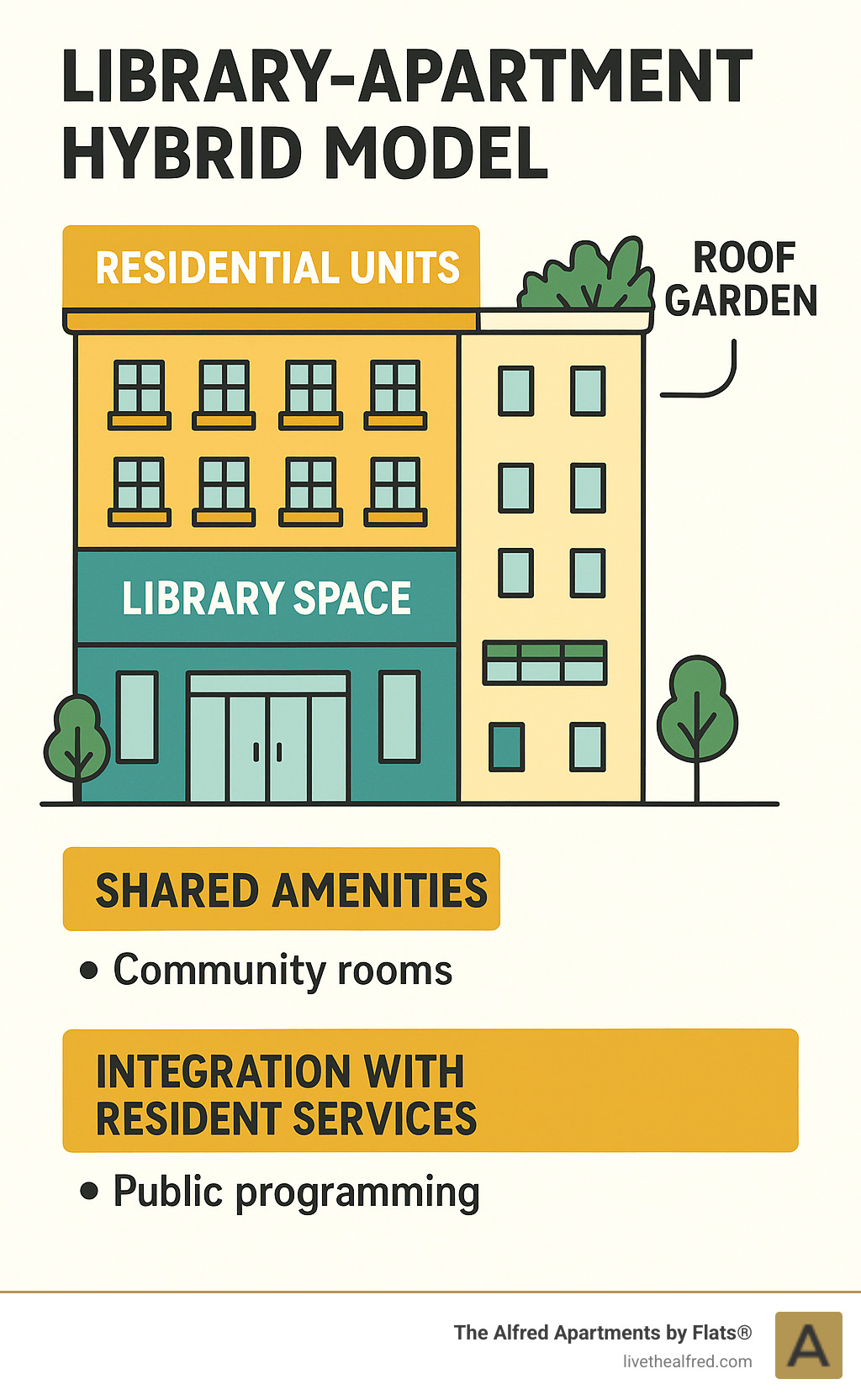 LIBRARY-APARTMENT HYBRID MODEL

RESIDENTIAL UNITS

ROOF GARDEN

LIBRARY SPACE

SHARED AMENITIES

• Community rooms

INTEGRATION WITH RESIDENT SERVICES

• Public programming

The Alfred Apartments by Flats®
livethealfred.com

A