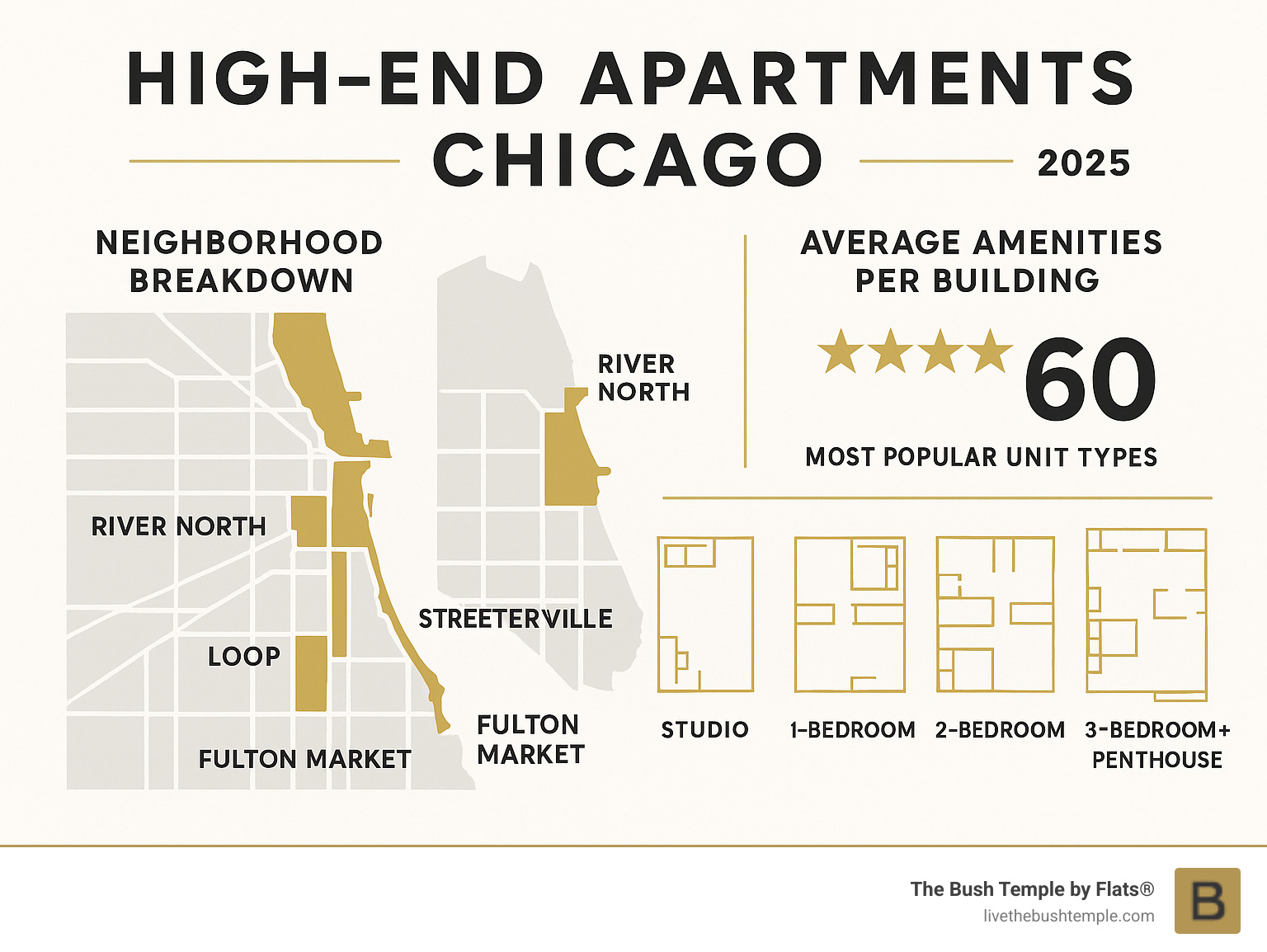 HIGH-END APARTMENTS
CHICAGO
2025

NEIGHBORHOOD BREAKDOWN

RIVER NORTH

RIVER NORTH

STREETERVILLE

LOOP

FULTON MARKET

FULTON MARKET

AVERAGE AMENITIES PER BUILDING

★★★★ 60

MOST POPULAR UNIT TYPES

STUDIO

1-BEDROOM

2-BEDROOM

3-BEDROOM+ PENTHOUSE

The Bush Temple by Flats®
livethebushtemple.com

B