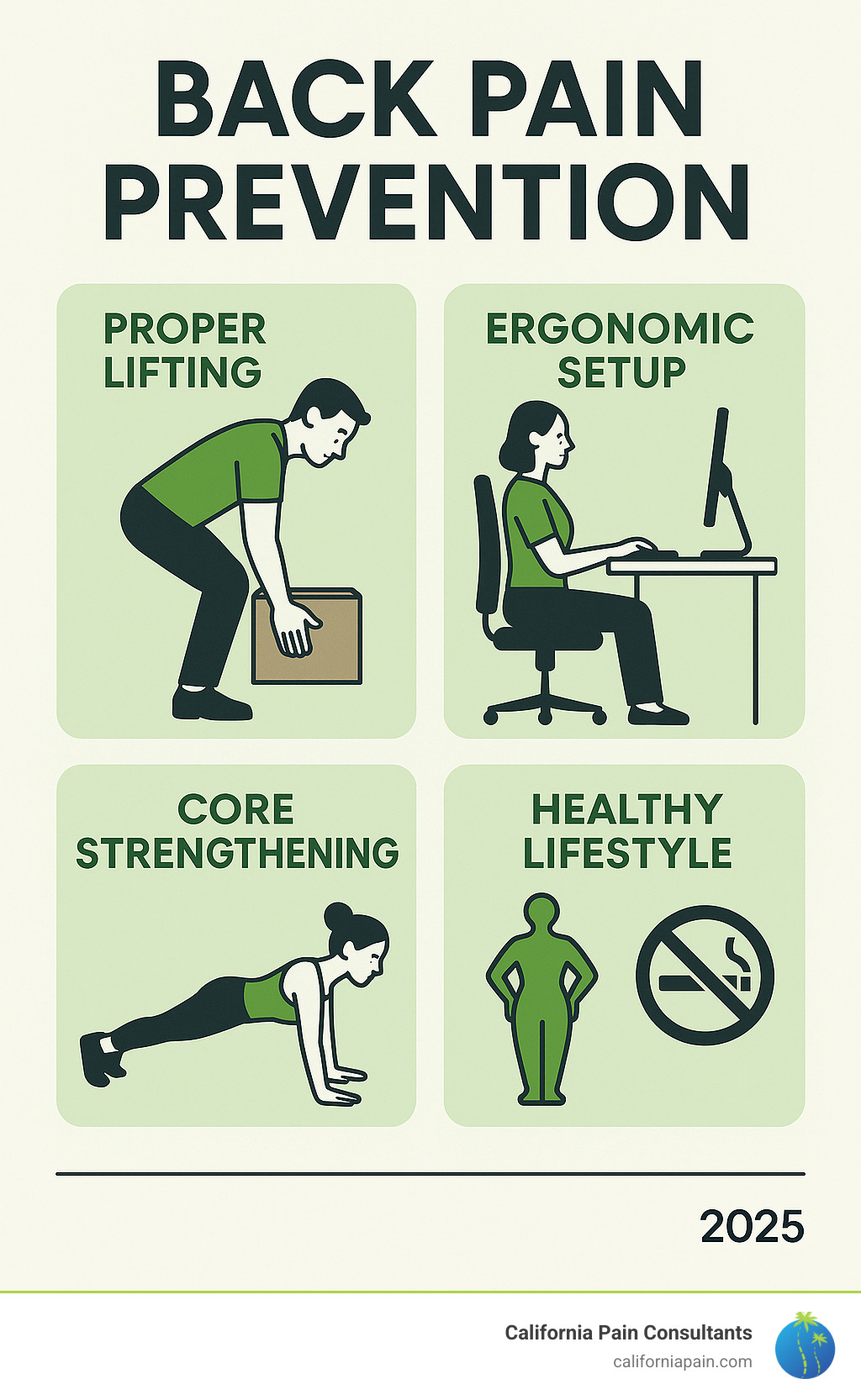 BACK PAIN PREVENTION

PROPER LIFTING

ERGONOMIC SETUP

CORE STRENGTHENING

HEALTHY LIFESTYLE

2025

California Pain Consultants
californiapain.com