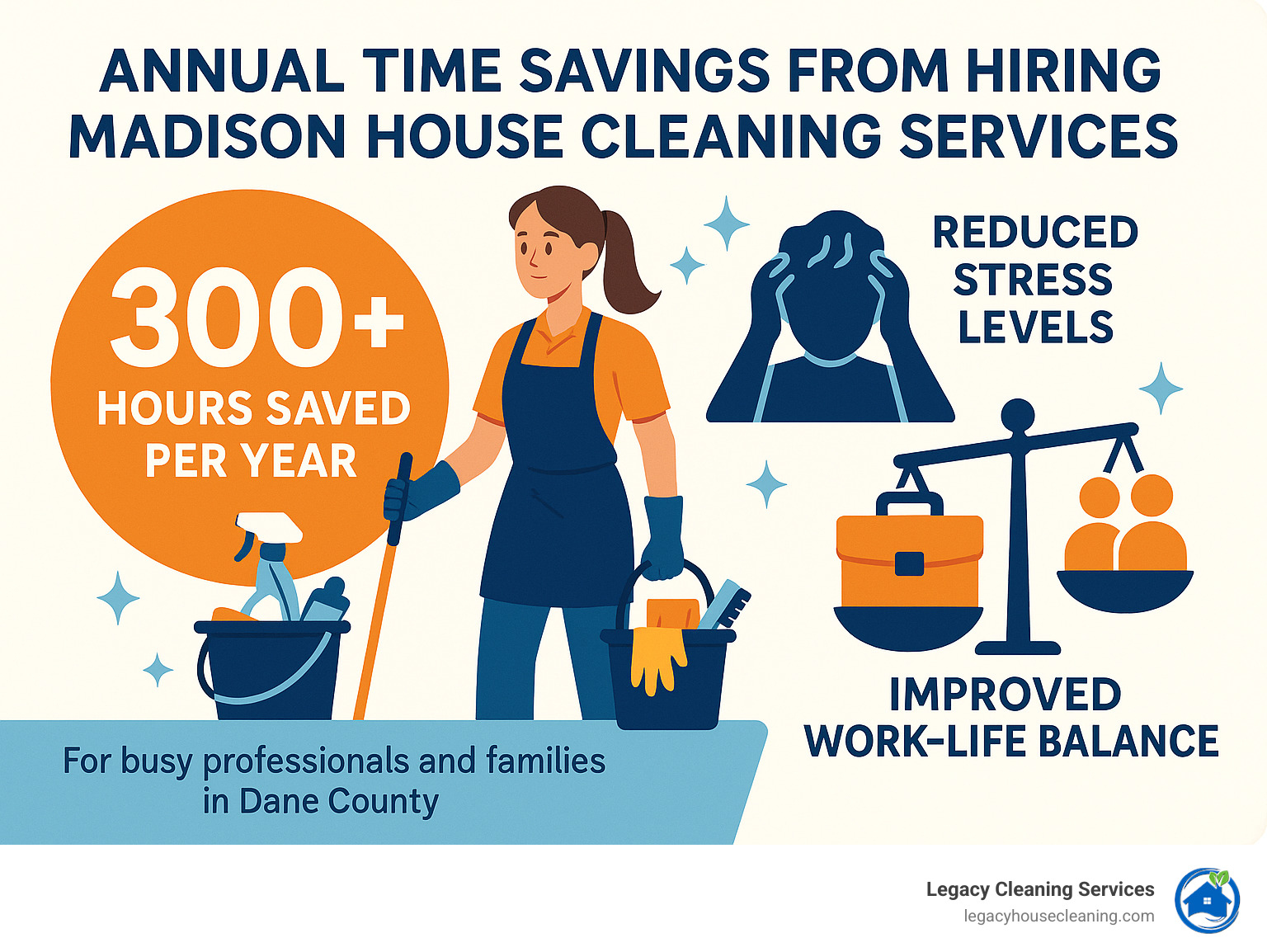 ANNUAL TIME SAVINGS FROM HIRING MADISON HOUSE CLEANING SERVICES

300+
HOURS SAVED PER YEAR

REDUCED STRESS LEVELS

IMPROVED WORK-LIFE BALANCE

For busy professionals and families in Dane County

Legacy Cleaning Services
legacyhousecleaning.com