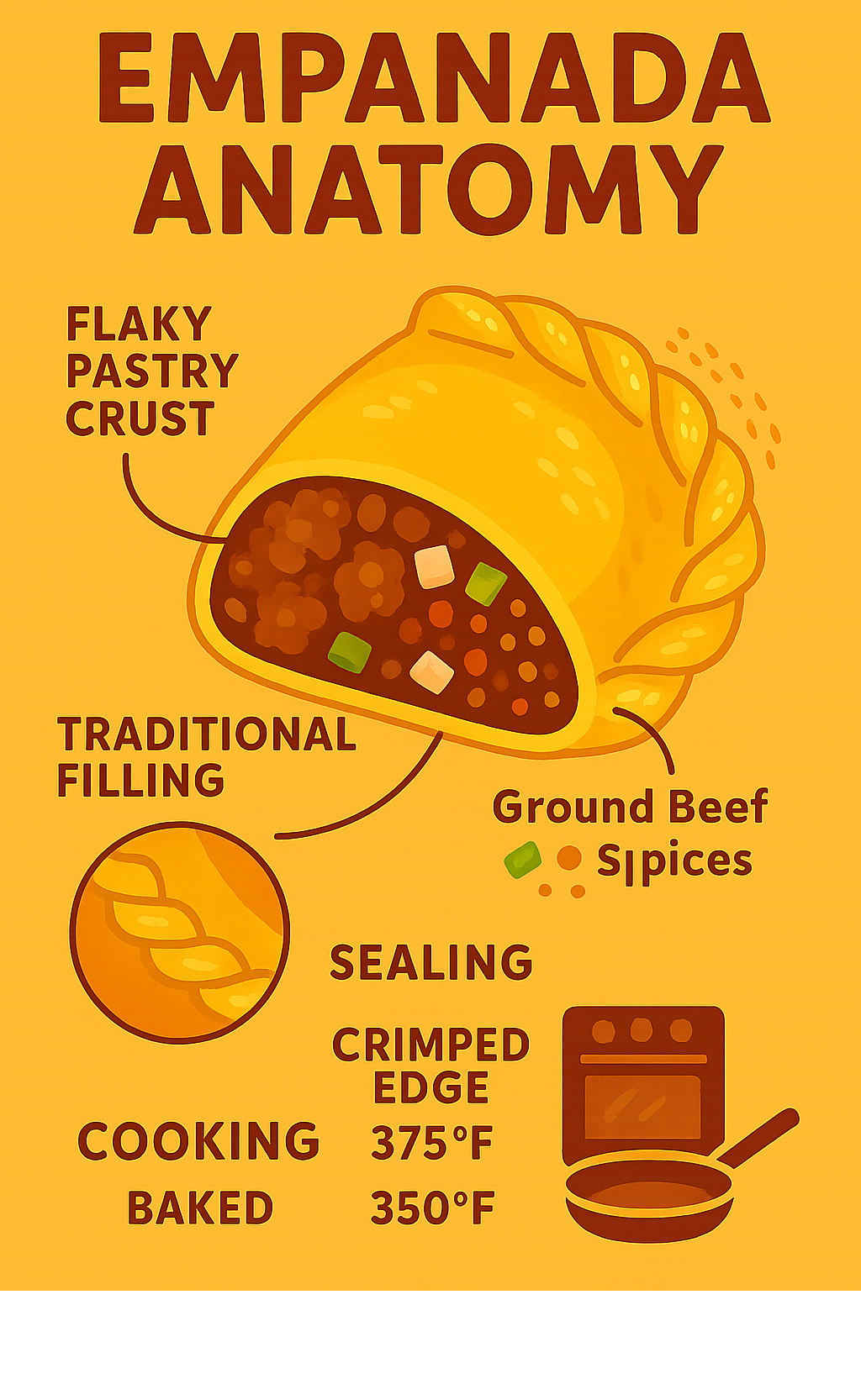 EMPANADA ANATOMY

FLAKY PASTRY CRUST

TRADITIONAL FILLING

Ground Beef

Sıpices

SEALING

CRIMPED EDGE

COOKING 375°F

BAKED 350°F