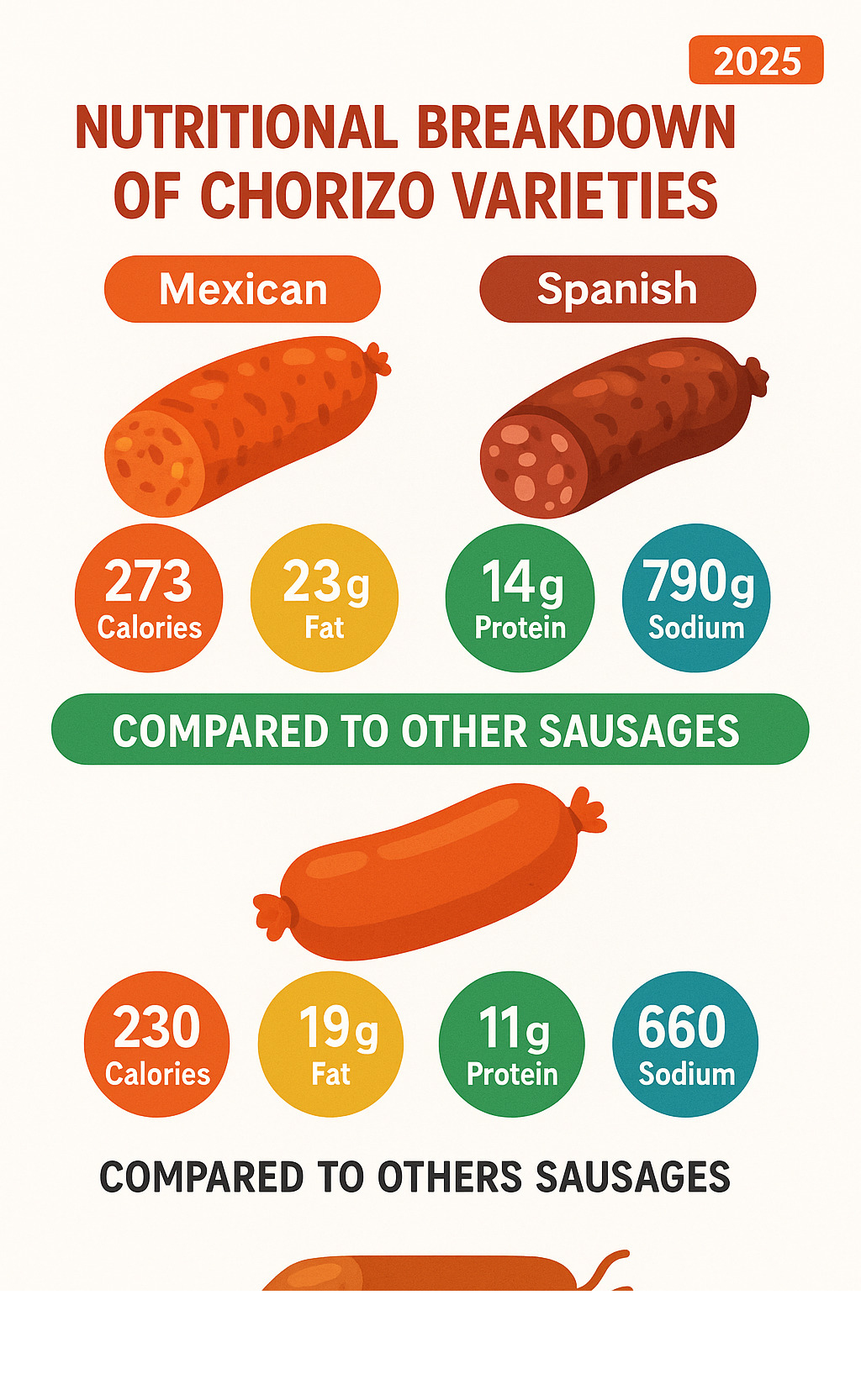 2025

NUTRITIONAL BREAKDOWN OF CHORIZO VARIETIES

Mexican

Spanish

273 Calories

23g Fat

14g Protein

790g Sodium

COMPARED TO OTHER SAUSAGES

230 Calories

19g Fat

11g Protein

660 Sodium

COMPARED TO OTHERS SAUSAGES