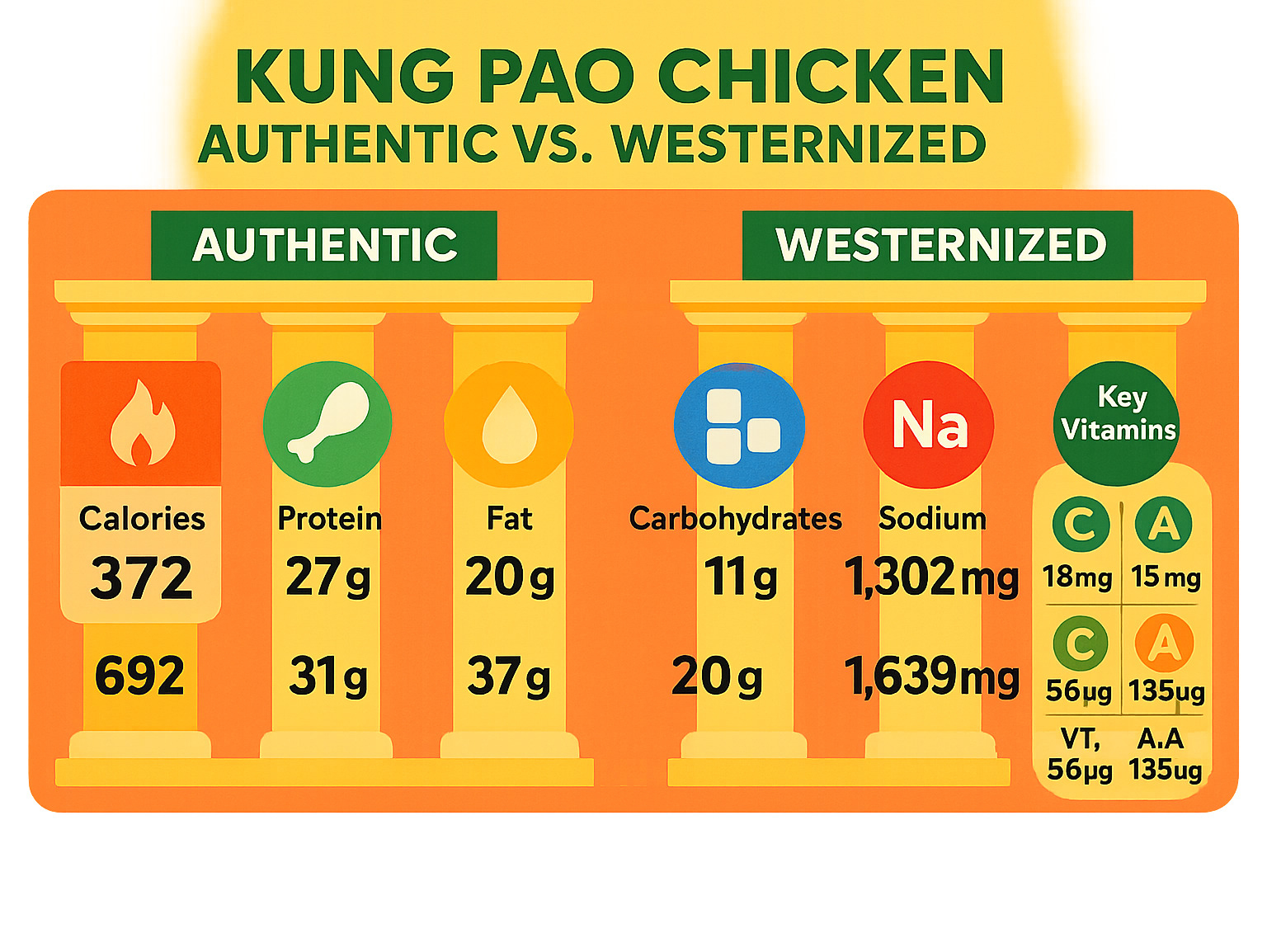 KUNG PAO CHICKEN
AUTHENTIC VS. WESTERNIZED

AUTHENTIC

WESTERNIZED

Calories
372
692

Protein
27g
31g

Fat
20g
37g

Carbohydrates
11g
20g

Na
Sodium
1,302mg
1,639mg

Key Vitamins
C 18mg
A 15mg
C 56µg
A 135ug
VT, 56µg
A.A 135ug