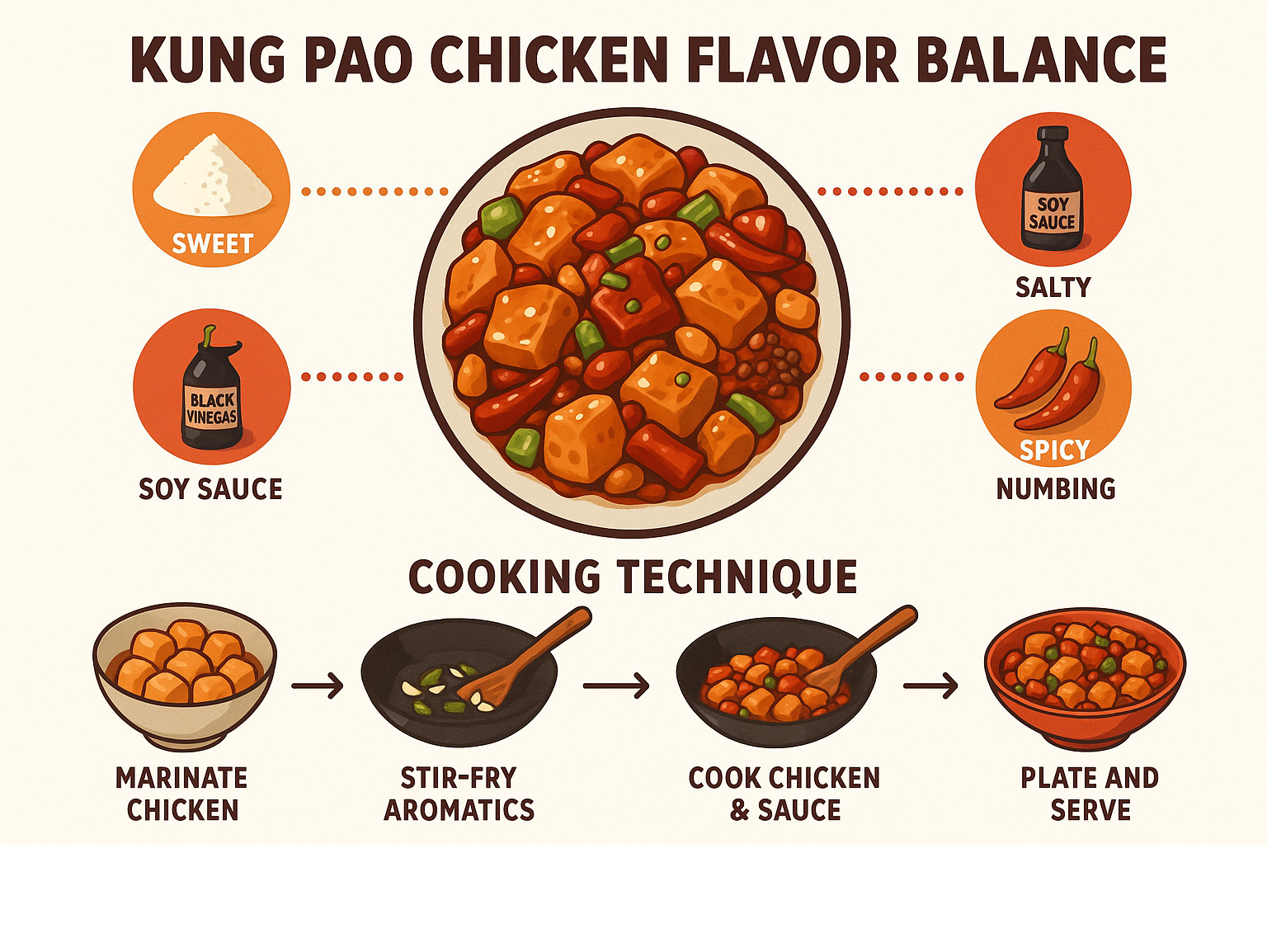 KUNG PAO CHICKEN FLAVOR BALANCE

SWEET

BLACK VINEGAS

SOY SAUCE

SOY SAUCE

SALTY

SPICY

NUMBING

COOKING TECHNIQUE

MARINATE CHICKEN

STIR-FRY AROMATICS

COOK CHICKEN & SAUCE

PLATE AND SERVE