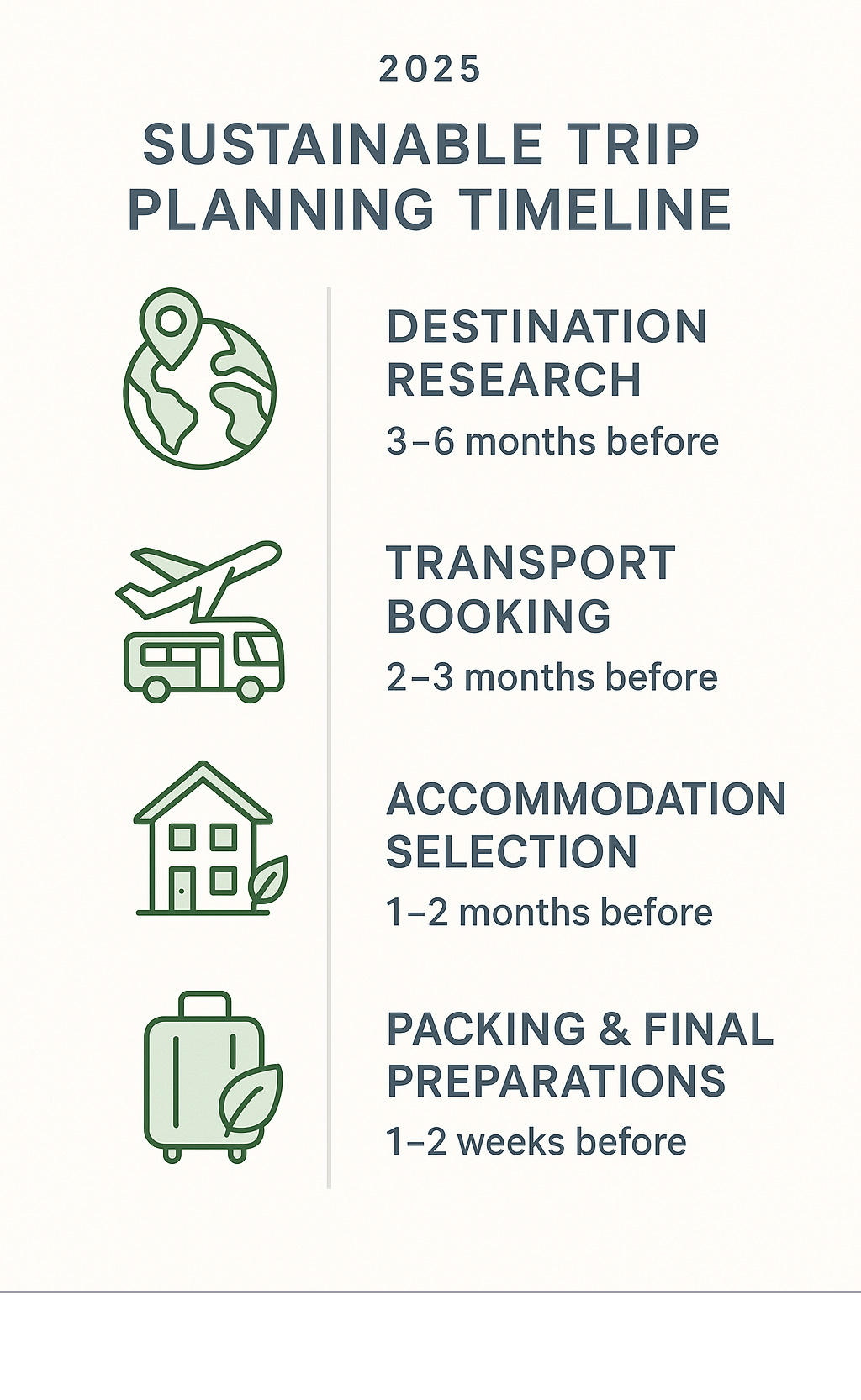 2025

SUSTAINABLE TRIP PLANNING TIMELINE

DESTINATION RESEARCH

3–6 months before

TRANSPORT BOOKING

2–3 months before

ACCOMMODATION SELECTION

1–2 months before

PACKING & FINAL PREPARATIONS

1–2 weeks before