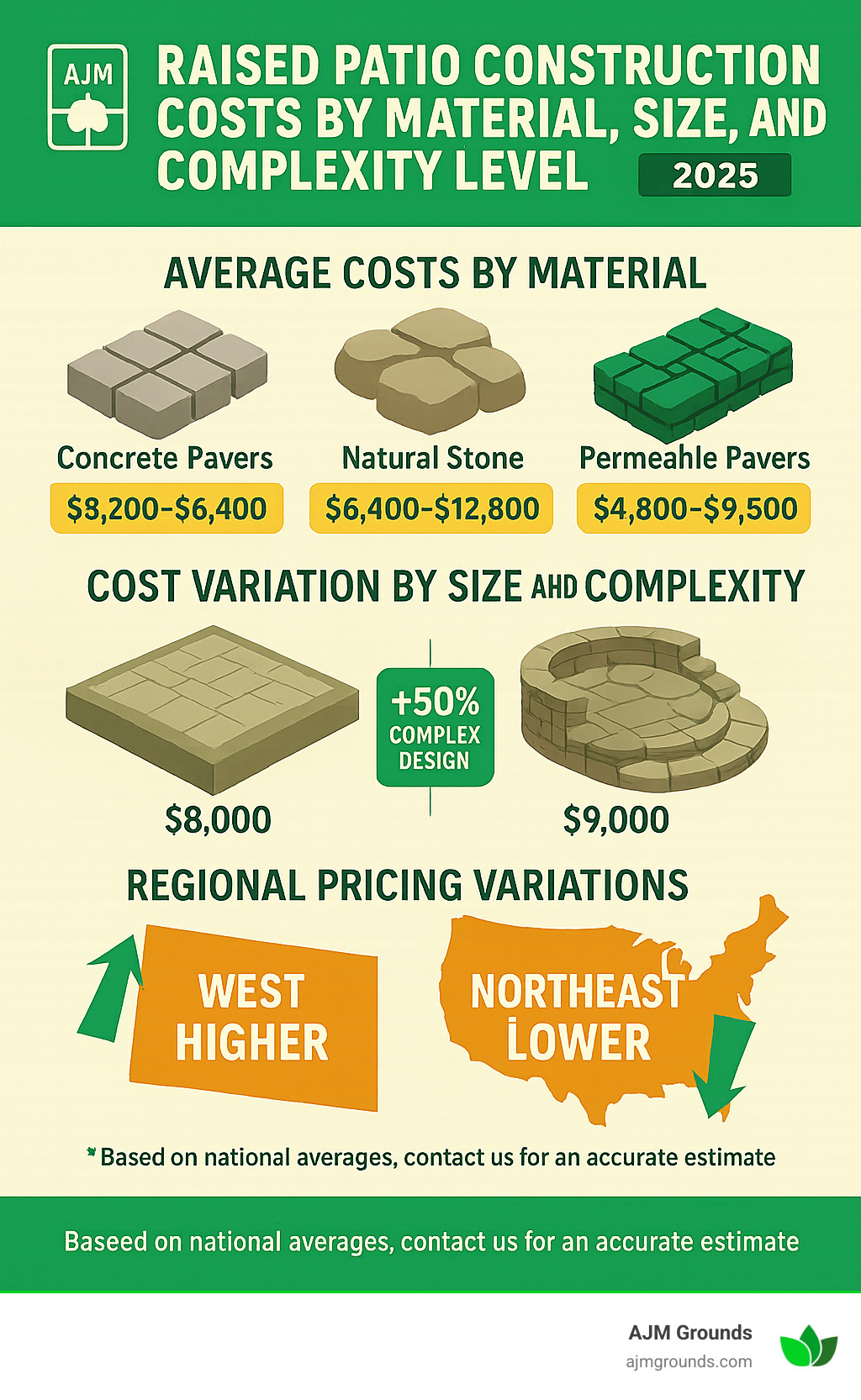 AJM

RAISED PATIO CONSTRUCTION COSTS BY MATERIAL, SIZE, AND COMPLEXITY LEVEL 2025

AVERAGE COSTS BY MATERIAL

Concrete Pavers
$8,200-$6,400

Natural Stone
$6,400-$12,800

Permeahle Pavers
$4,800-$9,500

COST VARIATION BY SIZE AHD COMPLEXITY

$8,000

+50% COMPLEX DESIGN

$9,000

REGIONAL PRICING VARIATIONS

WEST HIGHER

NORTHEAST LOWER

* Based on national averages, contact us for an accurate estimate

Baseed on national averages, contact us for an accurate estimate

AJM Grounds
ajmgrounds.com