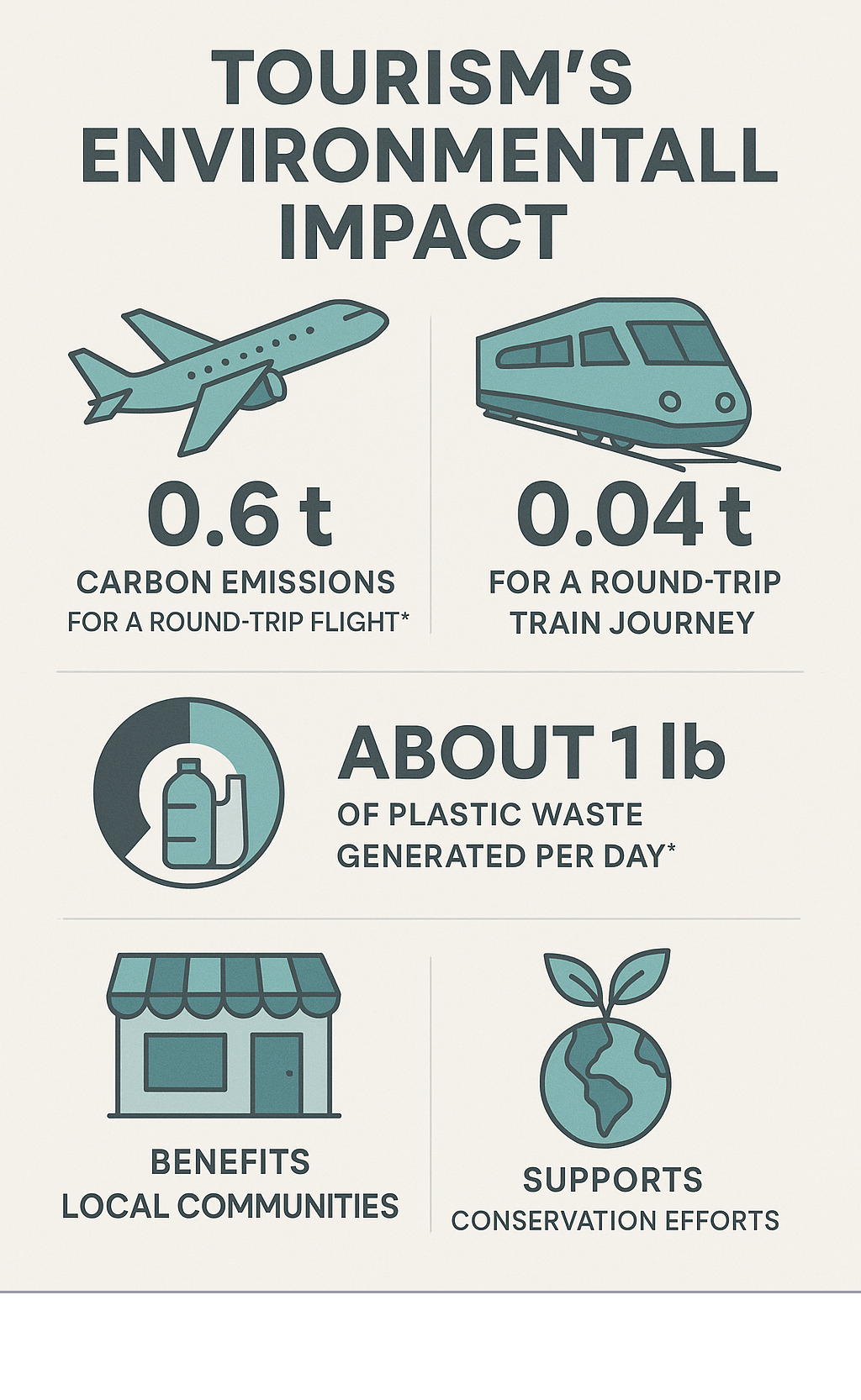 TOURISM'S ENVIRONMENTALL IMPACT

0.6 t
CARBON EMISSIONS
FOR A ROUND-TRIP FLIGHT*

0.04 t
FOR A ROUND-TRIP TRAIN JOURNEY

ABOUT 1 lb
OF PLASTIC WASTE GENERATED PER DAY*

BENEFITS LOCAL COMMUNITIES

SUPPORTS
CONSERVATION EFFORTS