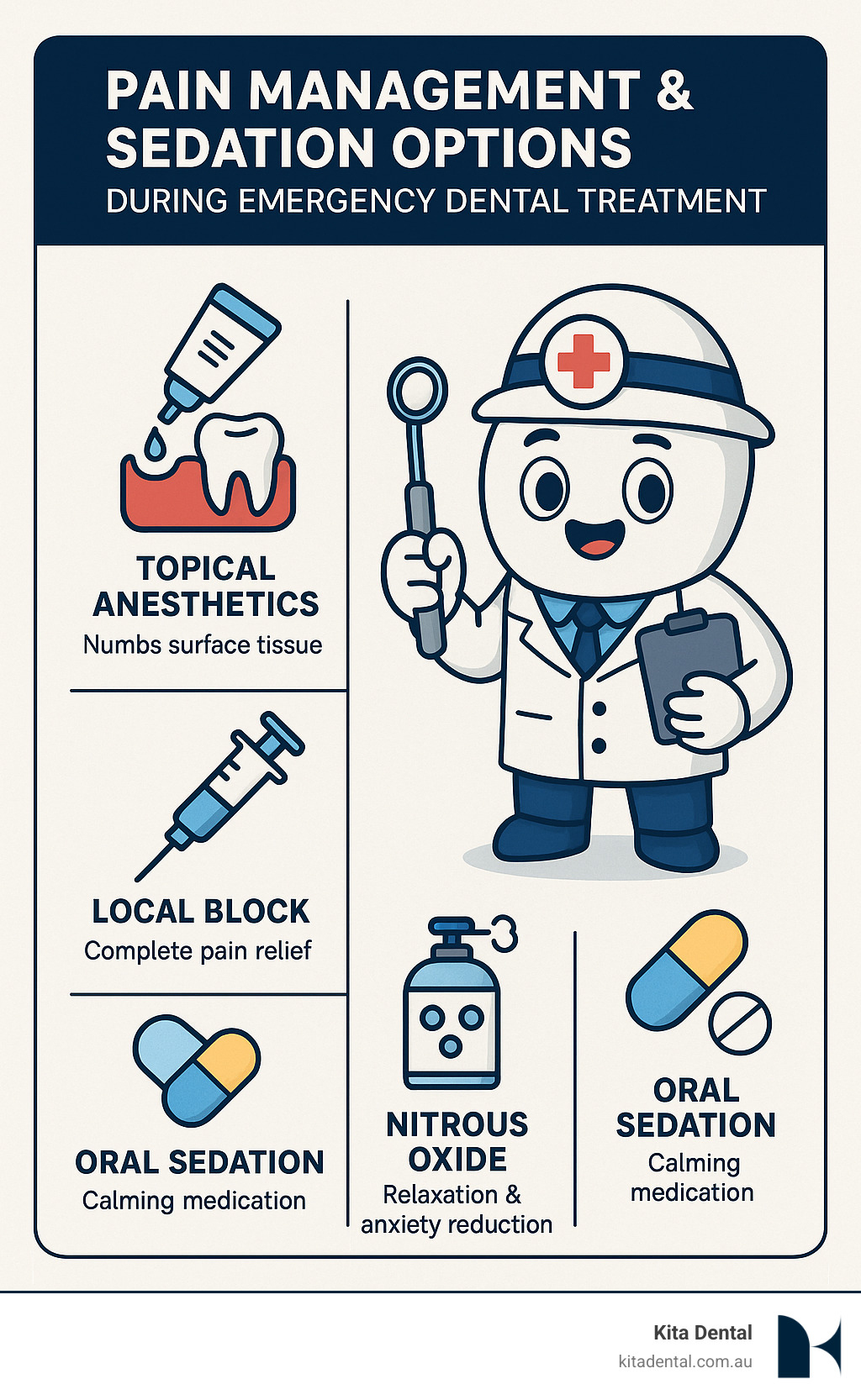 PAIN MANAGEMENT & SEDATION OPTIONS
DURING EMERGENCY DENTAL TREATMENT

TOPICAL ANESTHETICS
Numbs surface tissue

LOCAL BLOCK
Complete pain relief

ORAL SEDATION
Calming medication

NITROUS OXIDE
Relaxation & anxiety reduction

ORAL SEDATION
Calming medication

Kita Dental
kitadental.com.au