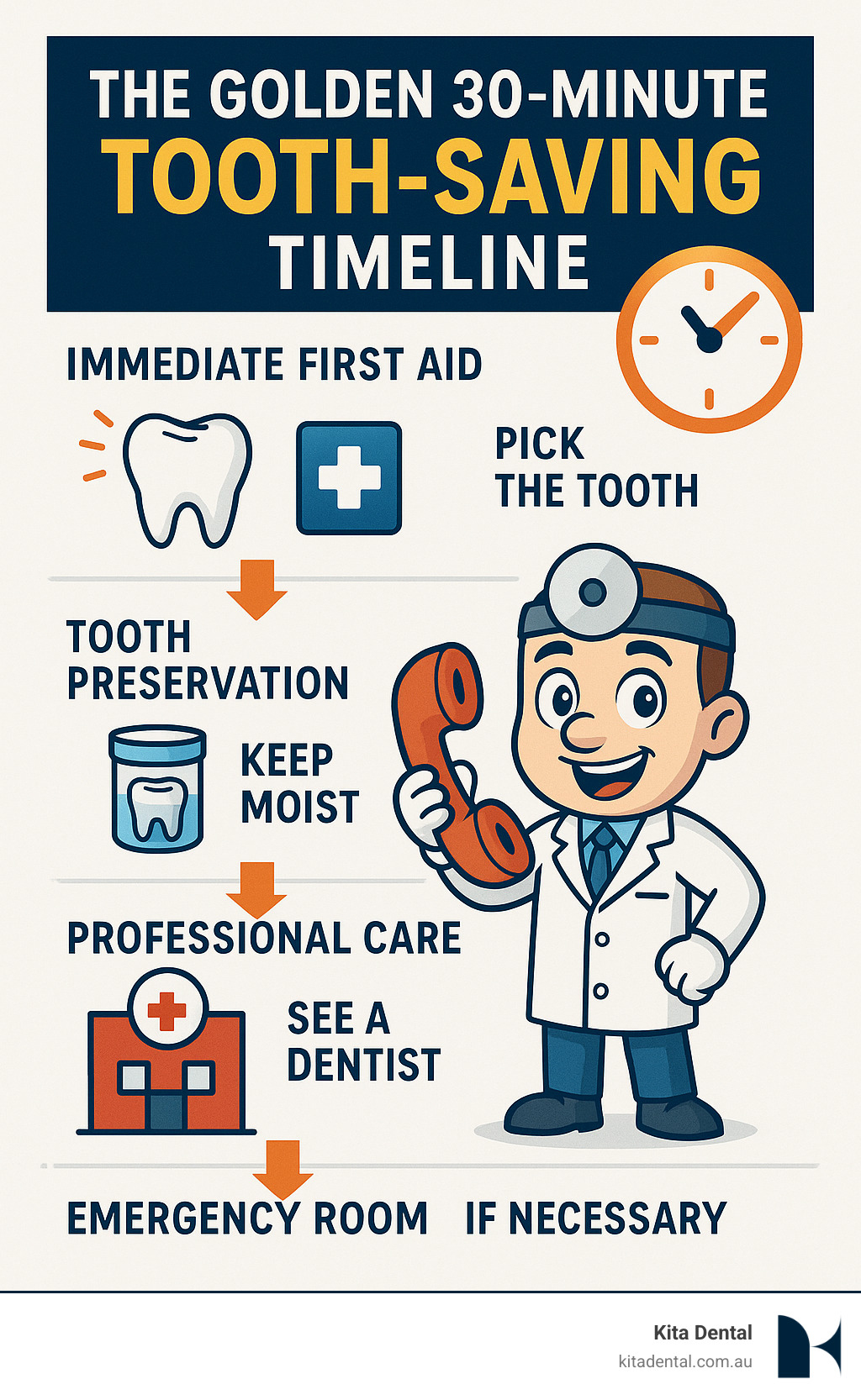 THE GOLDEN 30-MINUTE
TOOTH-SAVING
TIMELINE

IMMEDIATE FIRST AID

PICK
THE TOOTH

TOOTH
PRESERVATION

KEEP
MOIST

PROFESSIONAL CARE

SEE A
DENTIST

EMERGENCY ROOM IF NECESSARY

Kita Dental
kitadental.com.au