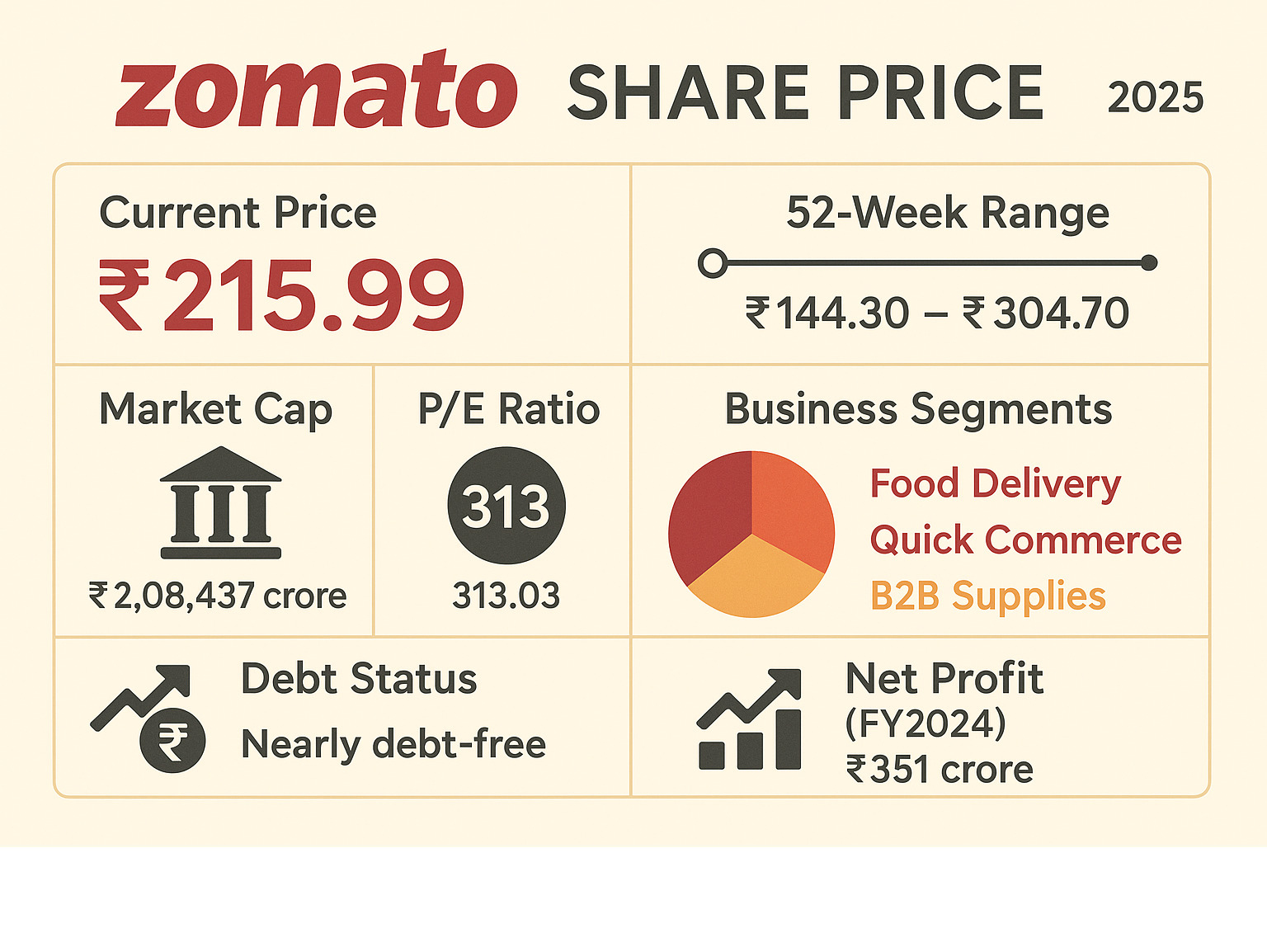 zomato SHARE PRICE 2025

Current Price
₹215.99

52-Week Range
₹144.30 – ₹304.70

Market Cap
₹2,08,437 crore

P/E Ratio
313
313.03

Business Segments
Food Delivery
Quick Commerce
B2B Supplies

Debt Status
Nearly debt-free

Net Profit (FY2024)
₹351 crore