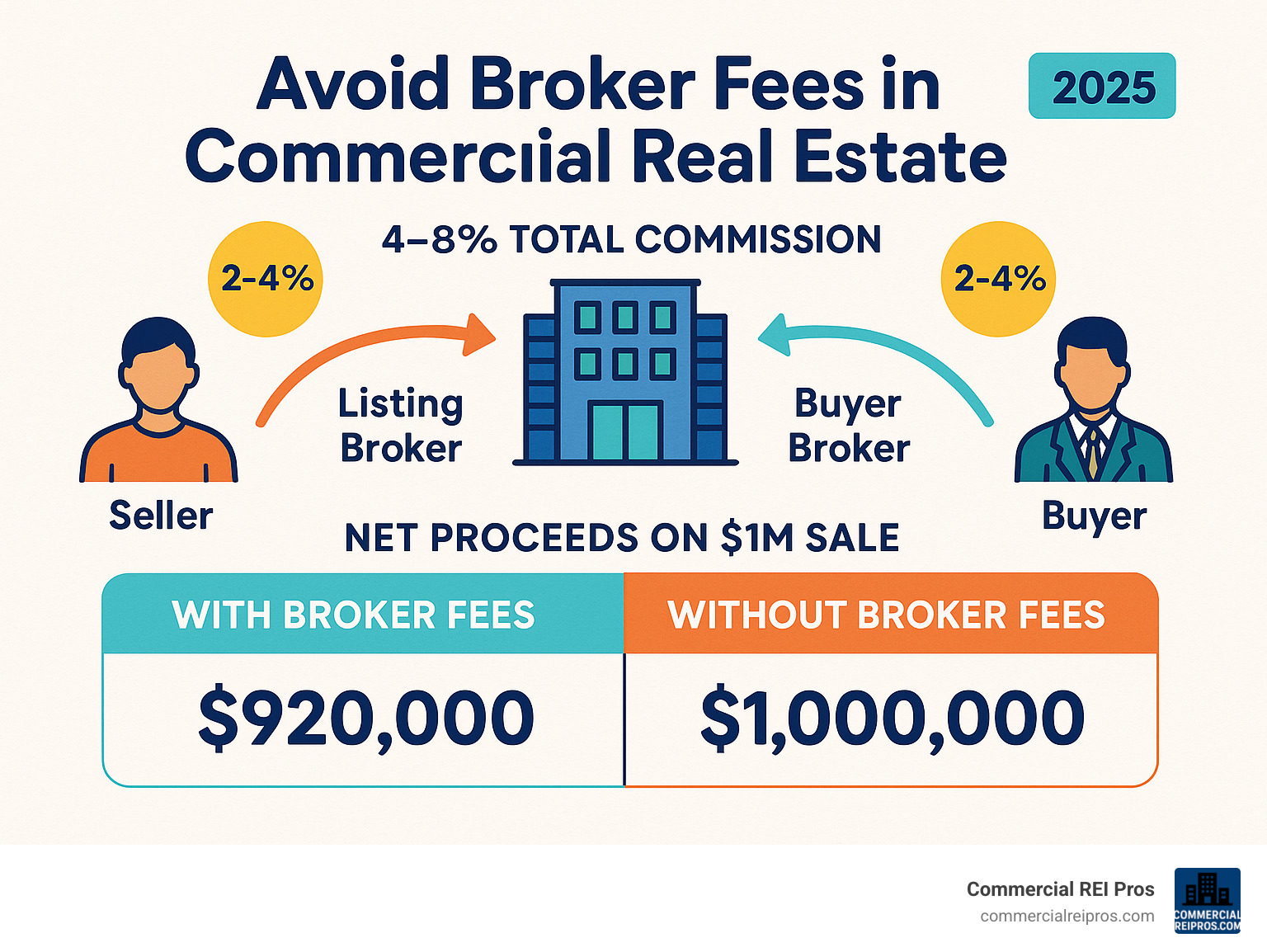 Avoid Broker Fees in Commerciial Real Estate

2025

4–8% TOTAL COMMISSION

2-4%

2-4%

Listing Broker

Buyer Broker

Seller

Buyer

NET PROCEEDS ON $1M SALE

| WITH BROKER FEES | WITHOUT BROKER FEES |
|---|---|
| $920,000 | $1,000,000 |

Commercial REI Pros
commercialreipros.com

COMMERCIAL REIPROS.COM