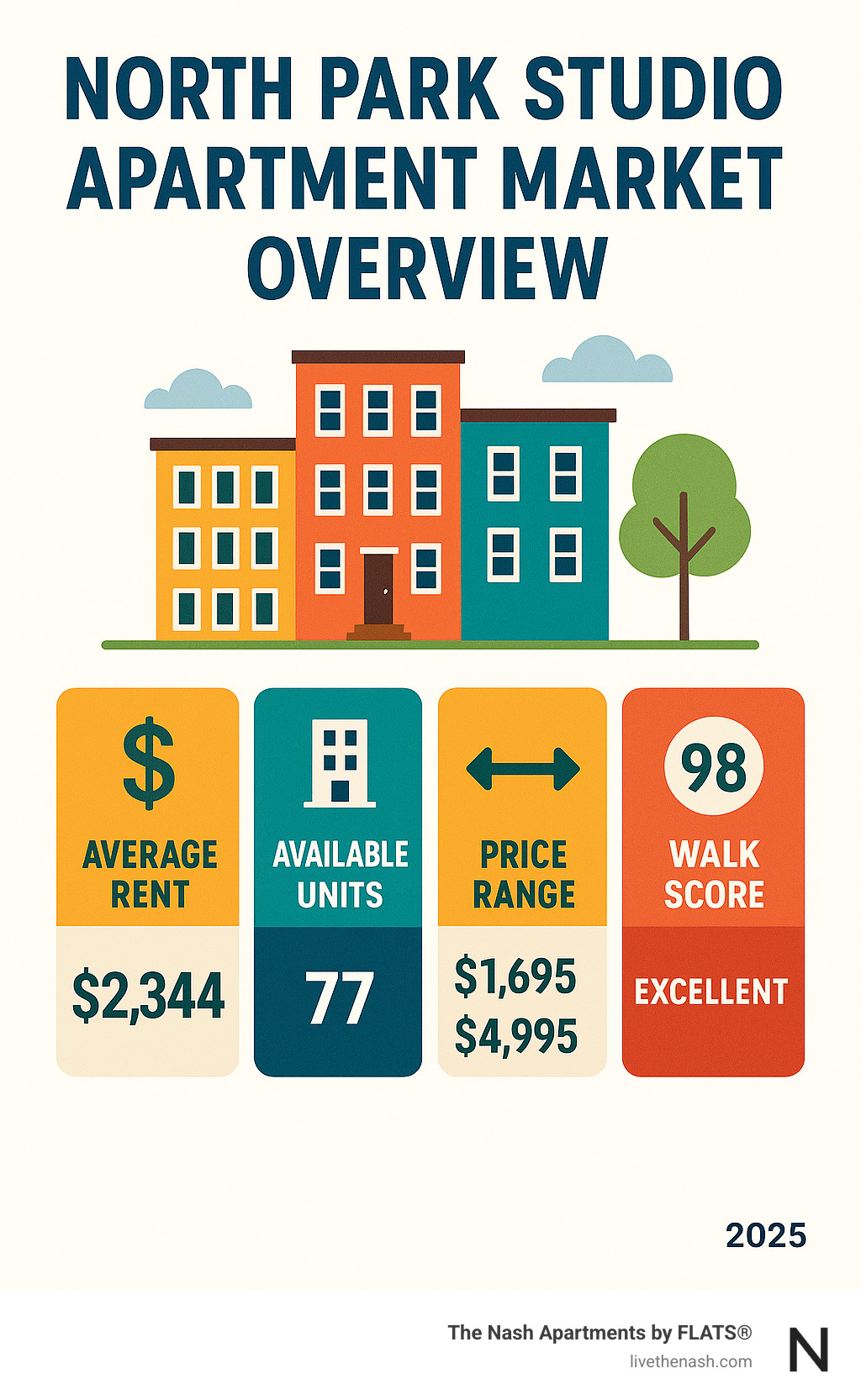 NORTH PARK STUDIO APARTMENT MARKET OVERVIEW

$

AVERAGE RENT

$2,344

AVAILABLE UNITS

77

PRICE RANGE

$1,695
$4,995

98

WALK SCORE

EXCELLENT

2025

The Nash Apartments by FLATS®
livethenash.com

N