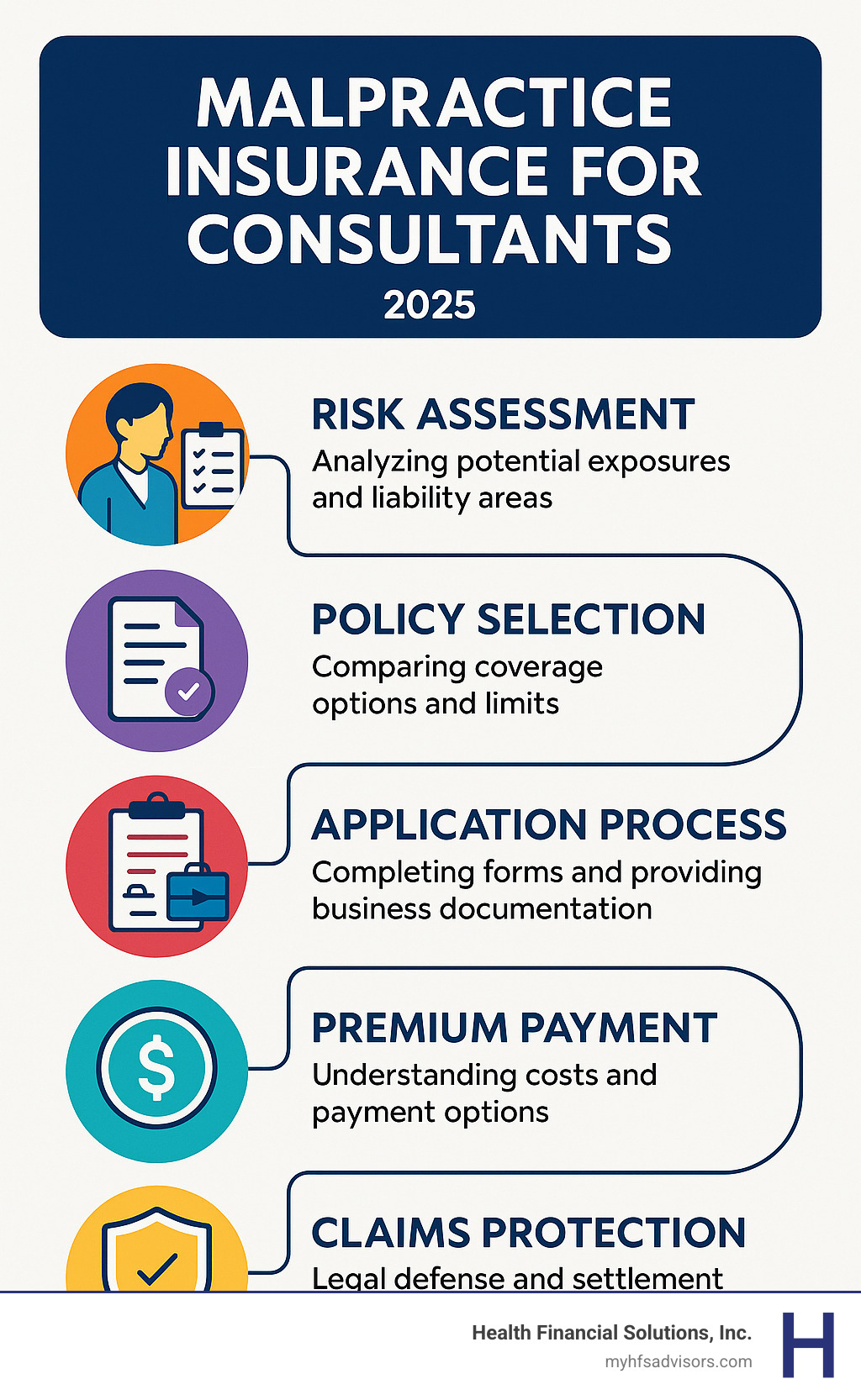 MALPRACTICE INSURANCE FOR CONSULTANTS
2025

RISK ASSESSMENT
Analyzing potential exposures and liability areas

POLICY SELECTION
Comparing coverage options and limits

APPLICATION PROCESS
Completing forms and providing business documentation

PREMIUM PAYMENT
Understanding costs and payment options

CLAIMS PROTECTION
Legal defense and settlement

Health Financial Solutions, Inc.
myhfsadvisors.com
H