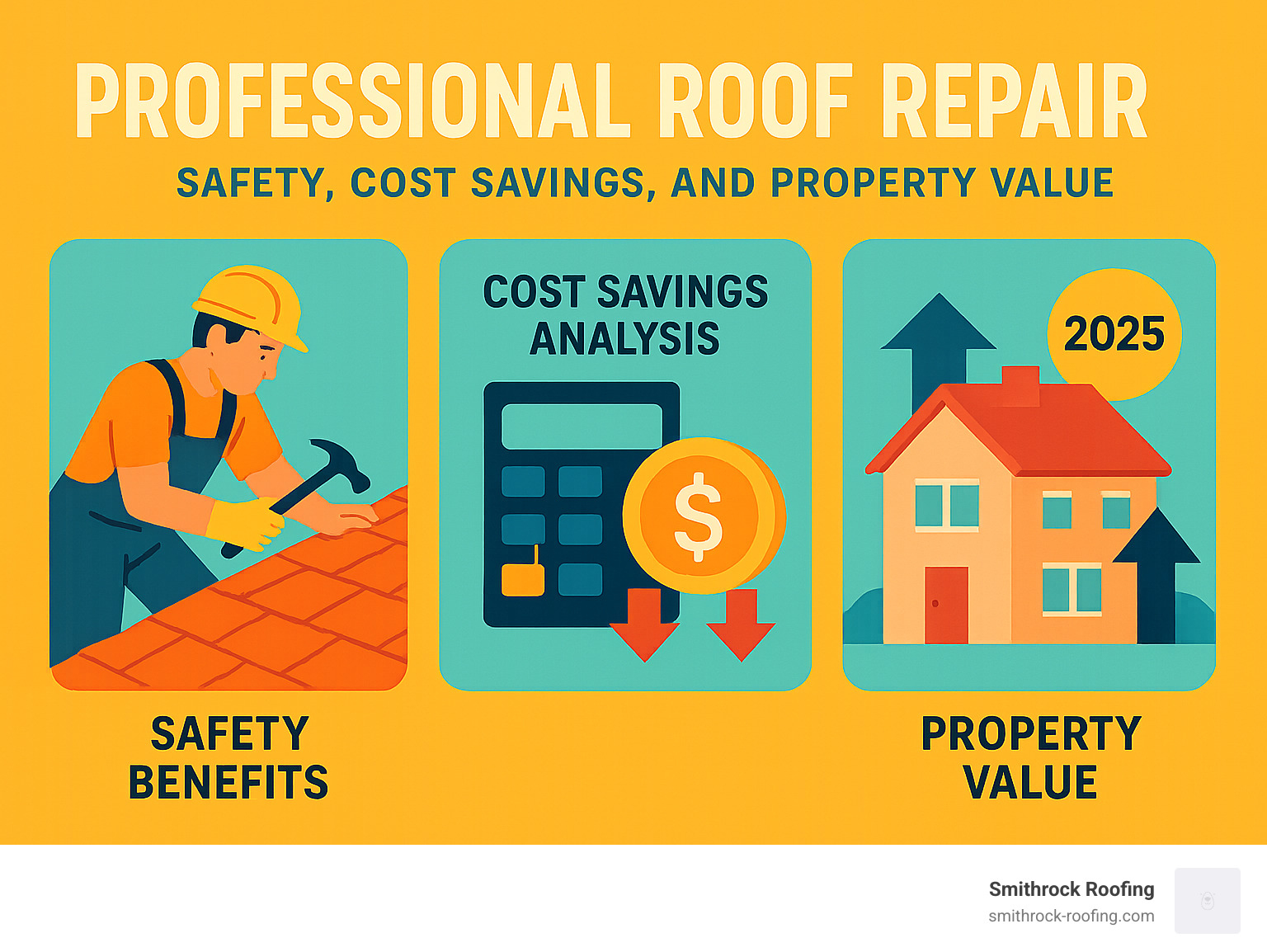 PROFESSIONAL ROOF REPAIR

SAFETY, COST SAVINGS, AND PROPERTY VALUE

COST SAVINGS ANALYSIS

$

2025

SAFETY BENEFITS

PROPERTY VALUE

Smithrock Roofing
smithrock-roofing.com