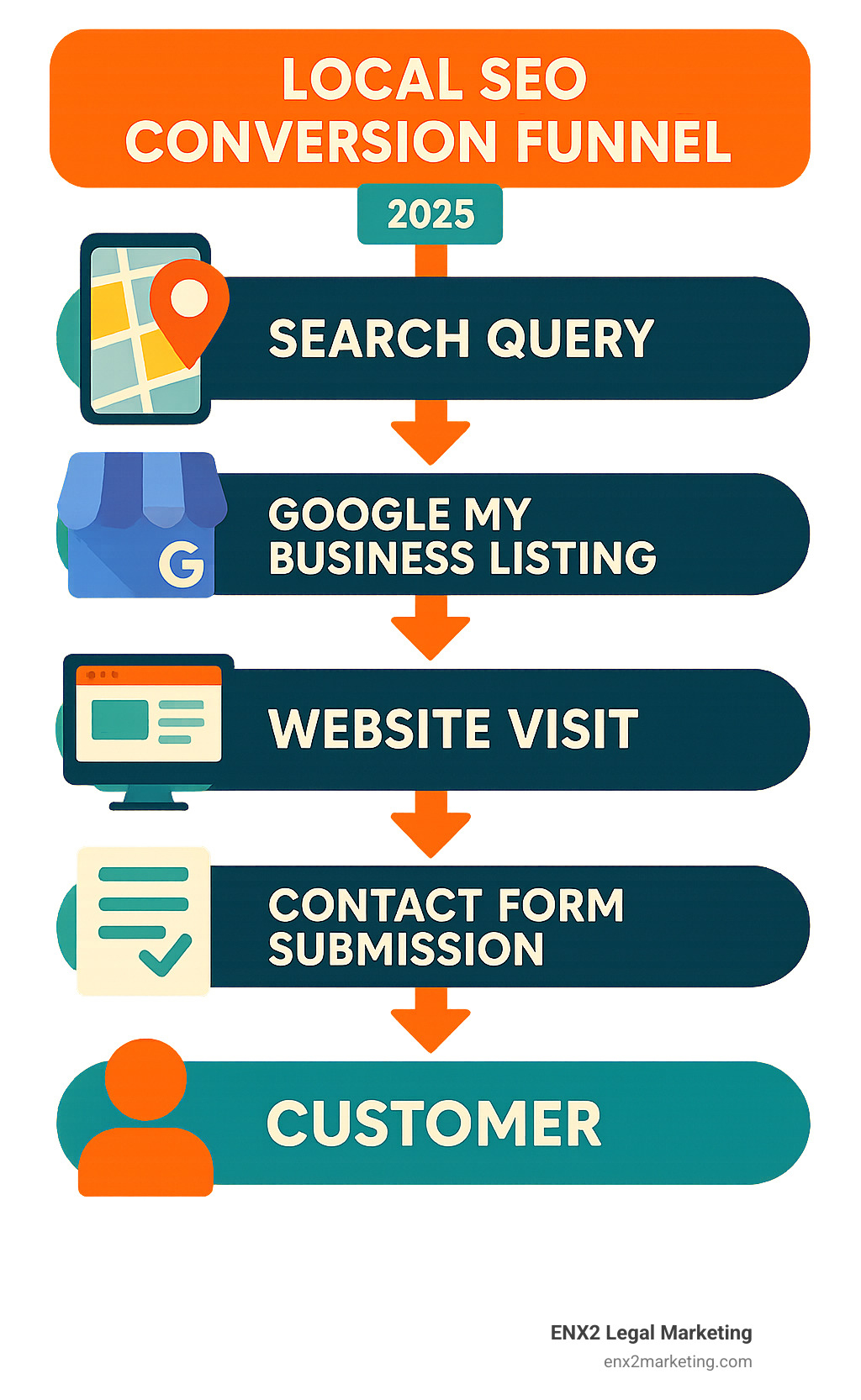 LOCAL SEO CONVERSION FUNNEL

2025

SEARCH QUERY

G

GOOGLE MY BUSINESS LISTING

WEBSITE VISIT

CONTACT FORM SUBMISSION

CUSTOMER

ENX2 Legal Marketing
enx2marketing.com