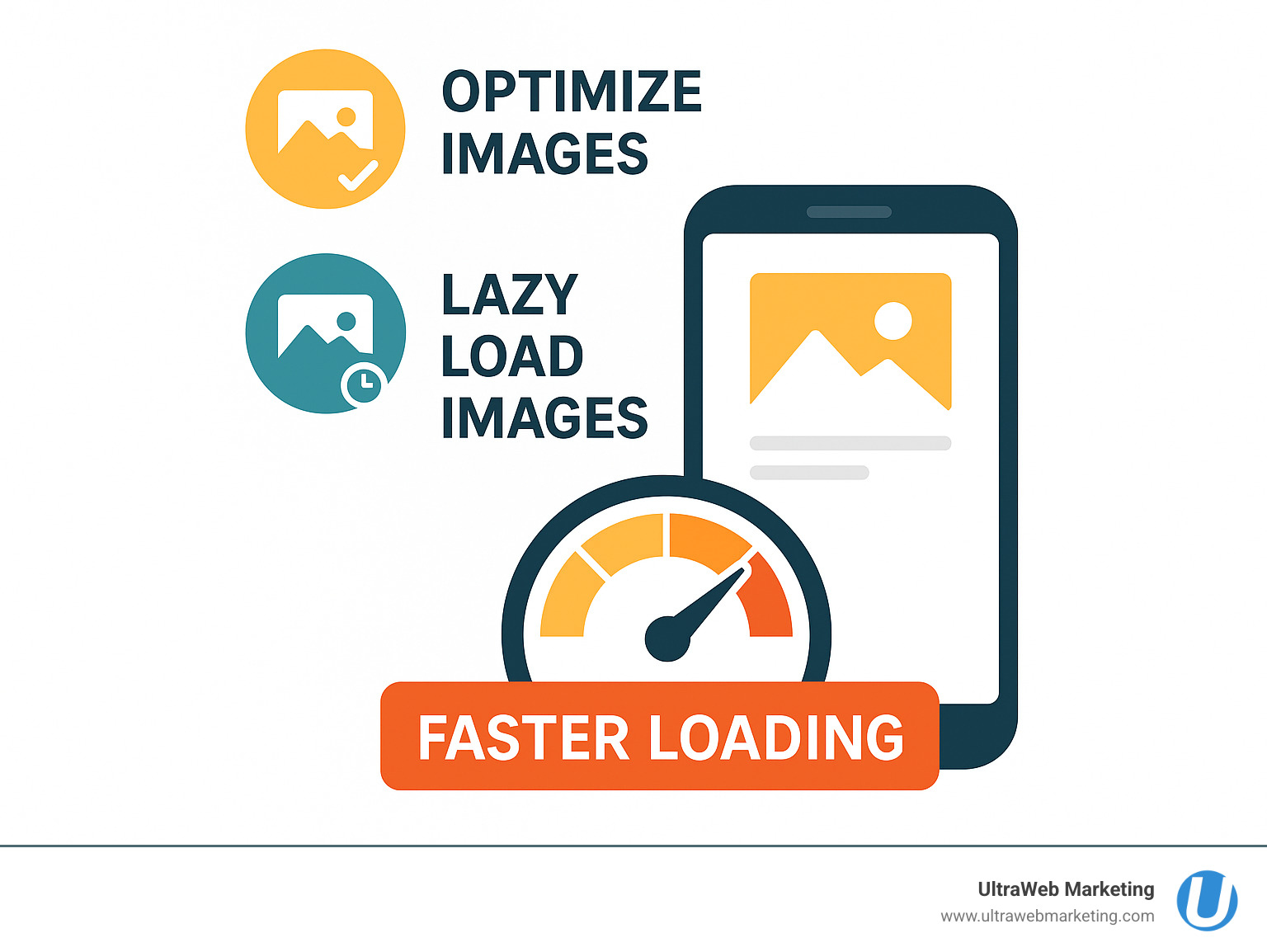 OPTIMIZE IMAGES

LAZY LOAD IMAGES

FASTER LOADING

UltraWeb Marketing
www.ultrawebmarketing.com

U