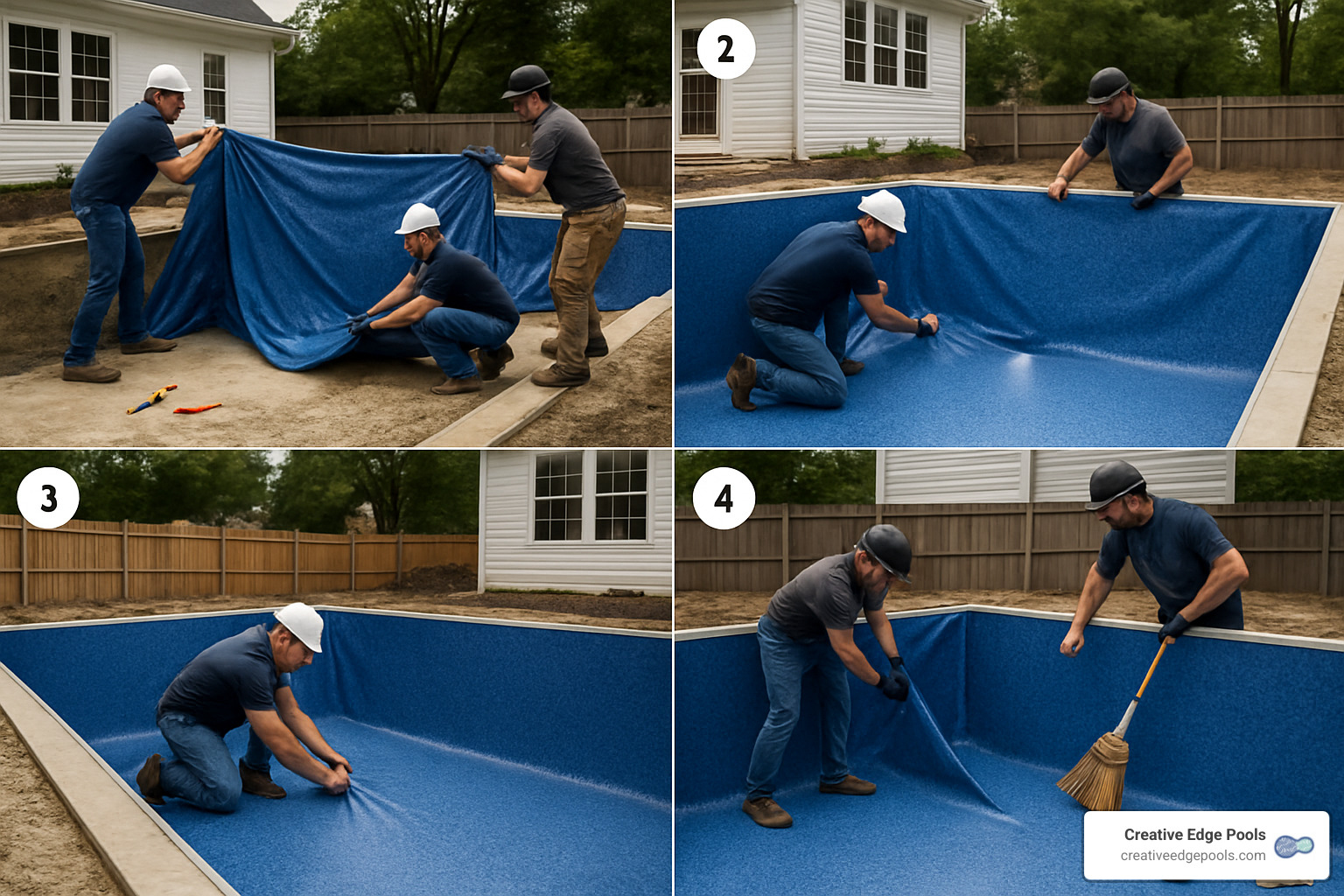 2

3

4

Creative Edge Pools
creativeedgepools.com