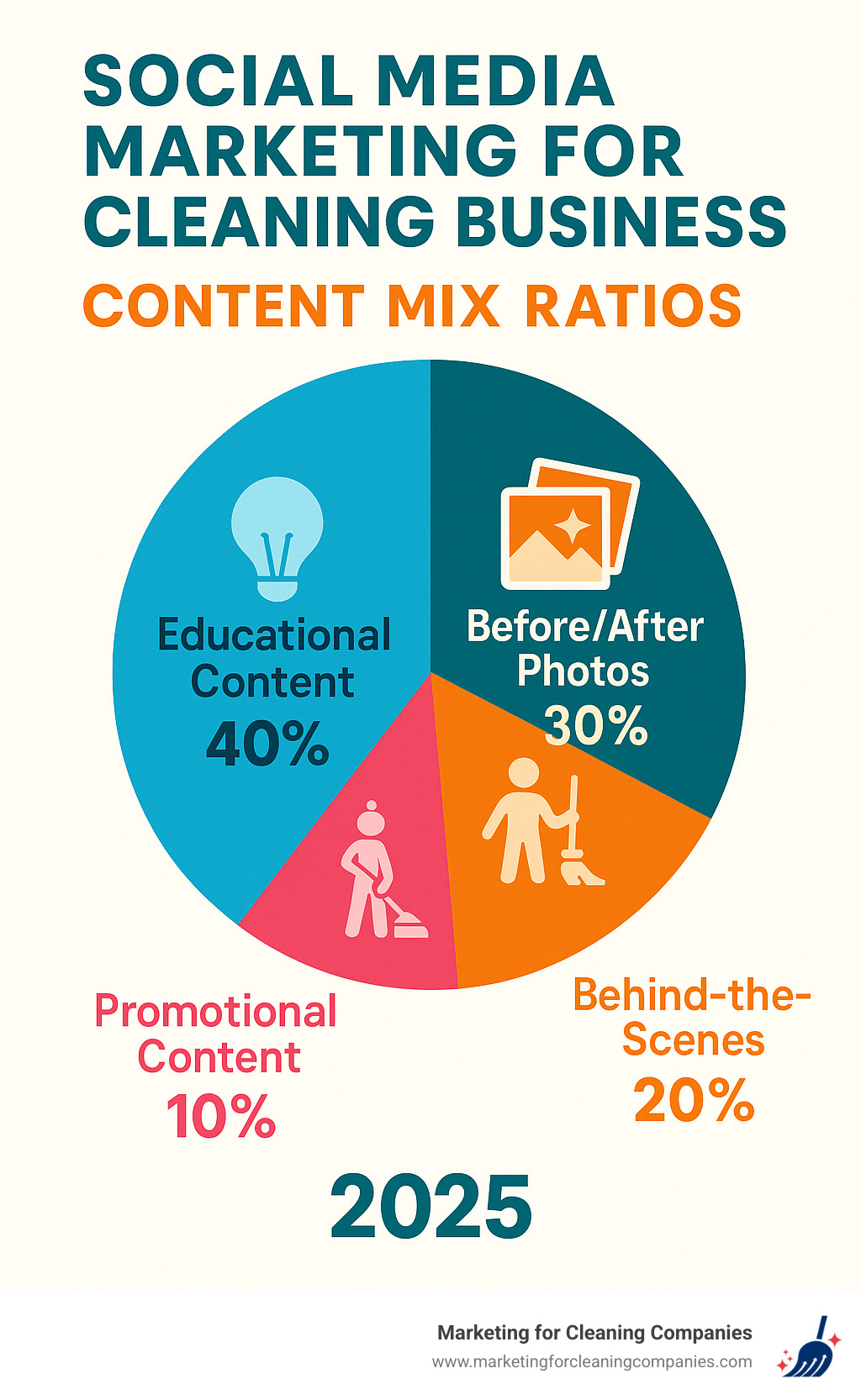 SOCIAL MEDIA MARKETING FOR CLEANING BUSINESS

CONTENT MIX RATIOS

Educational Content
40%

Before/After Photos
30%

Promotional Content
10%

Behind-the-Scenes
20%

2025

Marketing for Cleaning Companies
www.marketingforcleaningcompanies.com