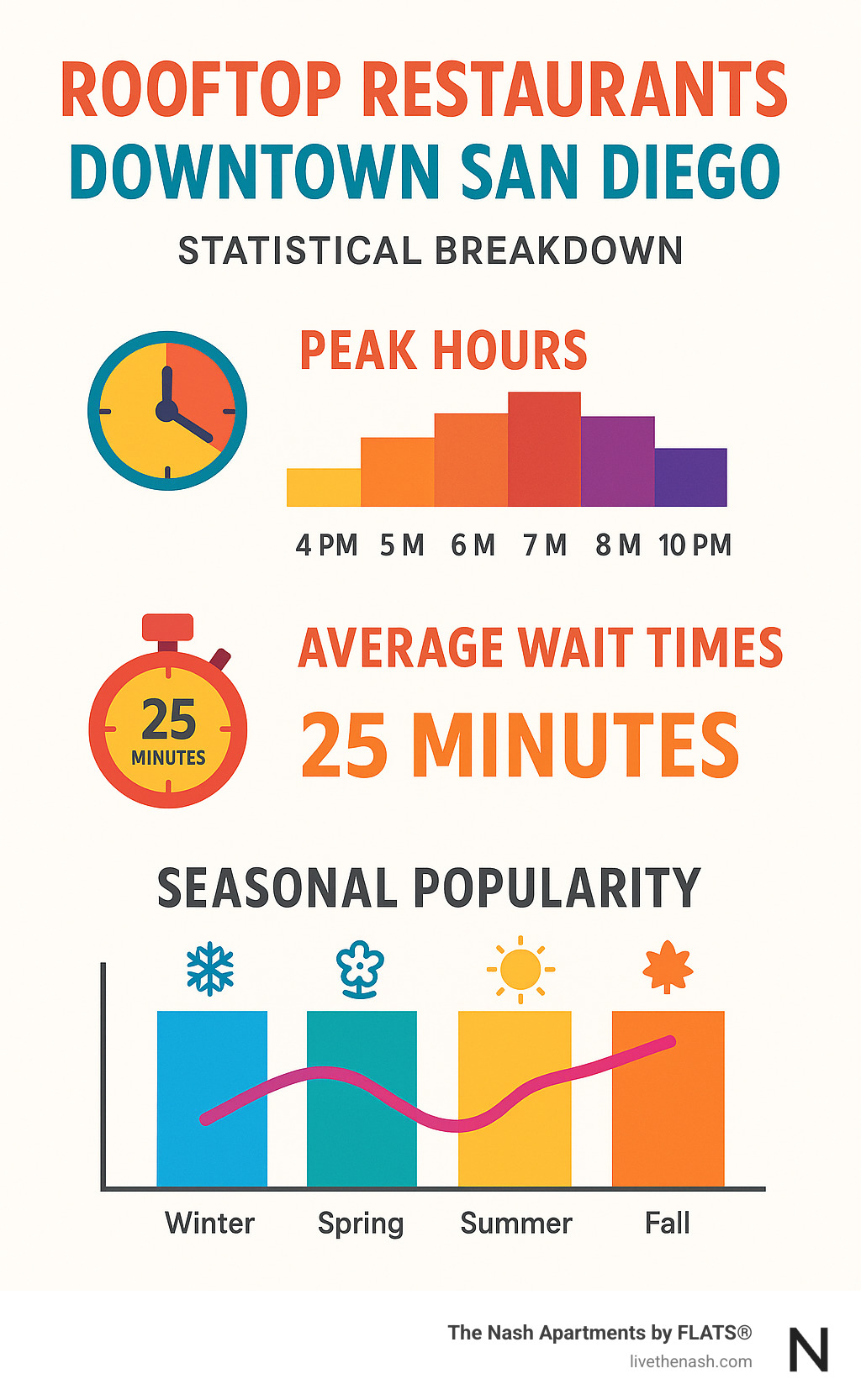 ROOFTOP RESTAURANTS
DOWNTOWN SAN DIEGO

STATISTICAL BREAKDOWN

PEAK HOURS

4 PM 5 M 6 M 7 M 8 M 10 PM

25
MINUTES

AVERAGE WAIT TIMES
25 MINUTES

SEASONAL POPULARITY

Winter Spring Summer Fall

The Nash Apartments by FLATS®
livethenash.com
N