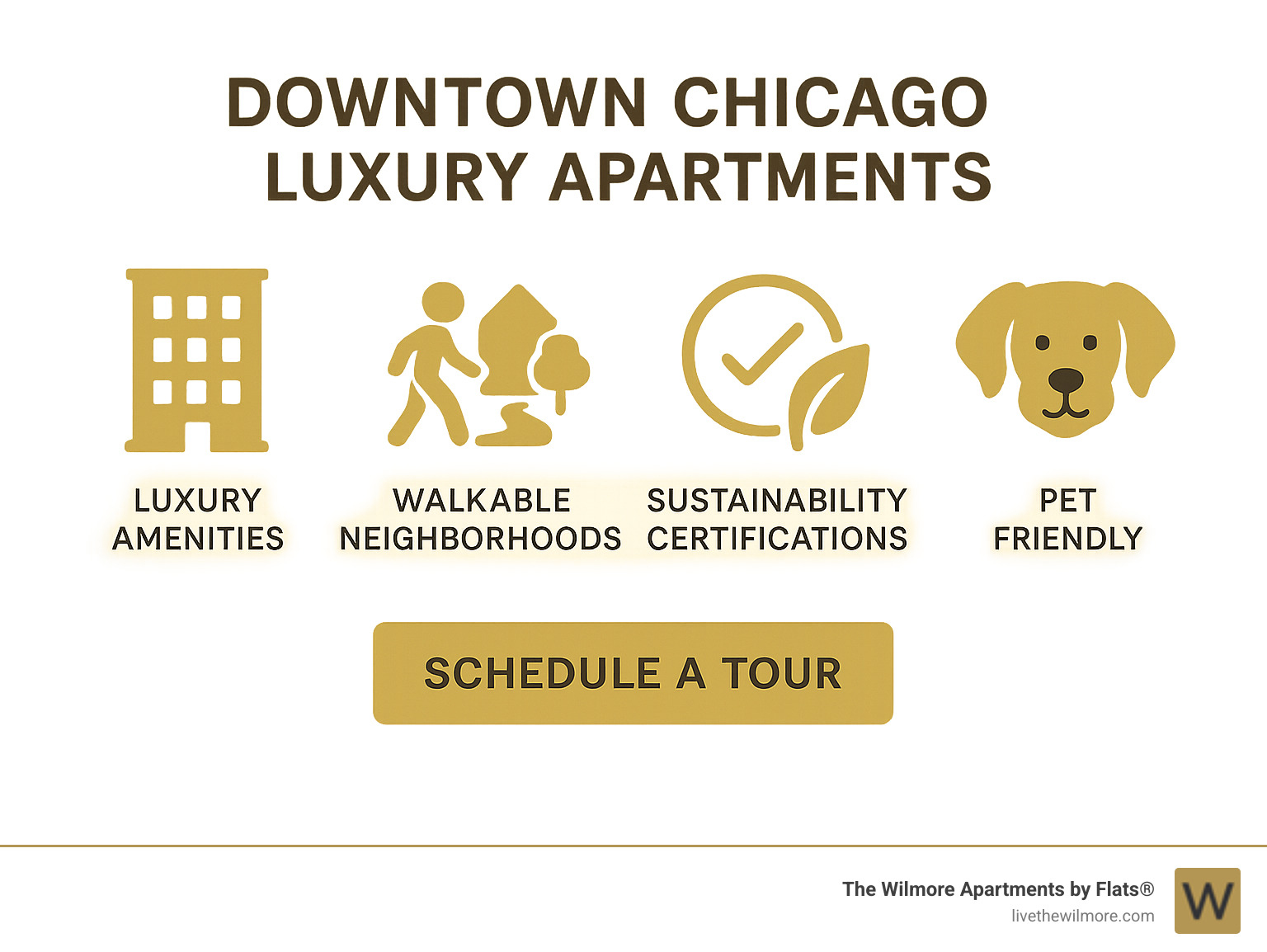 DOWNTOWN CHICAGO LUXURY APARTMENTS

LUXURY AMENITIES

WALKABLE NEIGHBORHOODS

SUSTAINABILITY CERTIFICATIONS

PET FRIENDLY

SCHEDULE A TOUR

The Wilmore Apartments by Flats®
livethewilmore.com

W