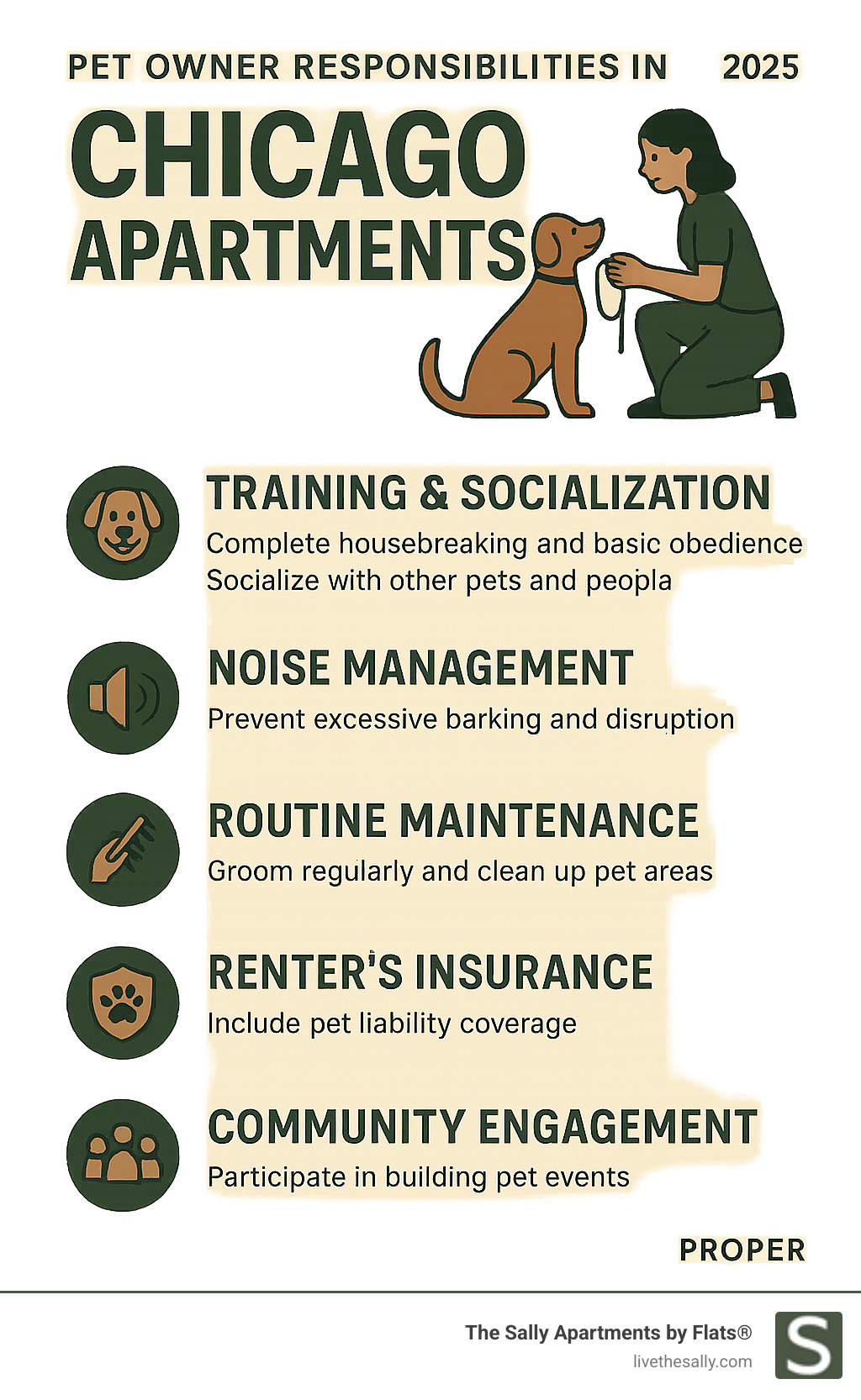 PET OWNER RESPONSIBILITIES IN 2025

CHICAGO APARTMENTS

TRAINING & SOCIALIZATION
Complete housebreaking and basic obedience
Socialize with other pets and peopla

NOISE MANAGEMENT
Prevent excessive barking and disruption

ROUTINE MAINTENANCE
Groom regularly and clean up pet areas

RENTER'S INSURANCE
Include pet liability coverage

COMMUNITY ENGAGEMENT
Participate in building pet events

PROPER

The Sally Apartments by Flats®
livethesally.com

S