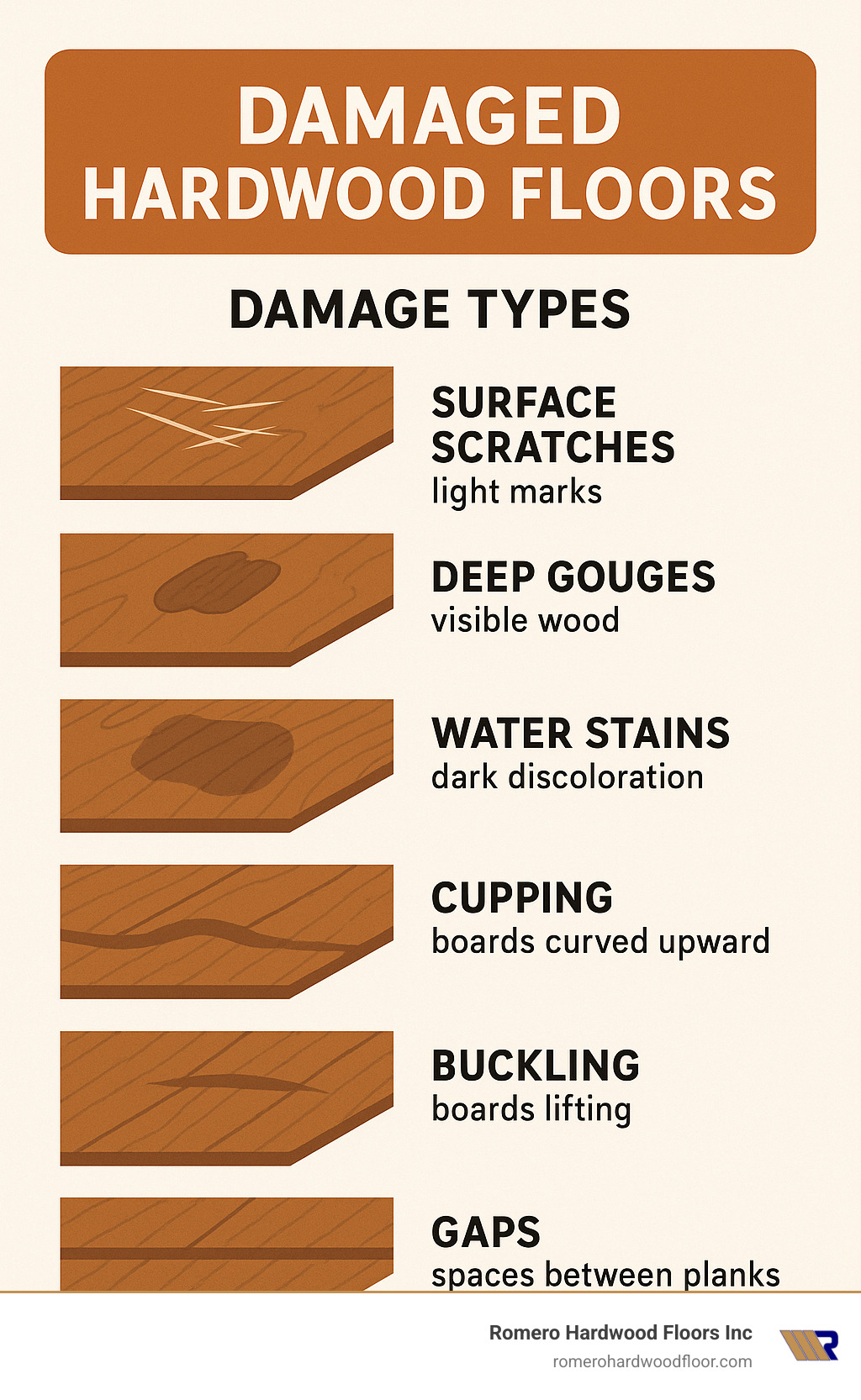 DAMAGED HARDWOOD FLOORS

DAMAGE TYPES

SURFACE SCRATCHES
light marks

DEEP GOUGES
visible wood

WATER STAINS
dark discoloration

CUPPING
boards curved upward

BUCKLING
boards lifting

GAPS
spaces between planks

Romero Hardwood Floors Inc
romerohardwoodfloor.com