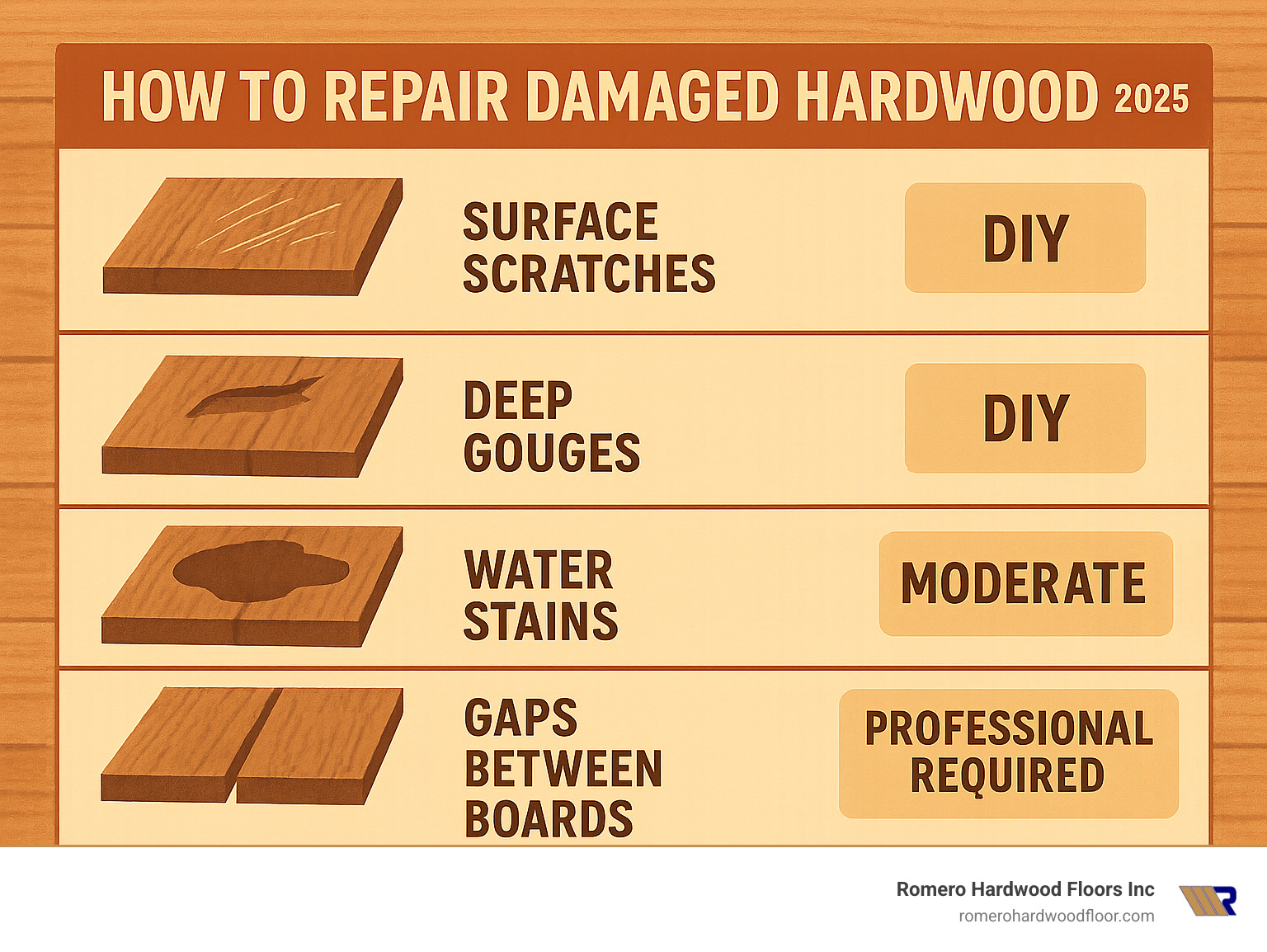 HOW TO REPAIR DAMAGED HARDWOOD 2025

SURFACE SCRATCHES

DIY

DEEP GOUGES

DIY

WATER STAINS

MODERATE

GAPS BETWEEN BOARDS

PROFESSIONAL REQUIRED

Romero Hardwood Floors Inc
romerohardwoodfloor.com