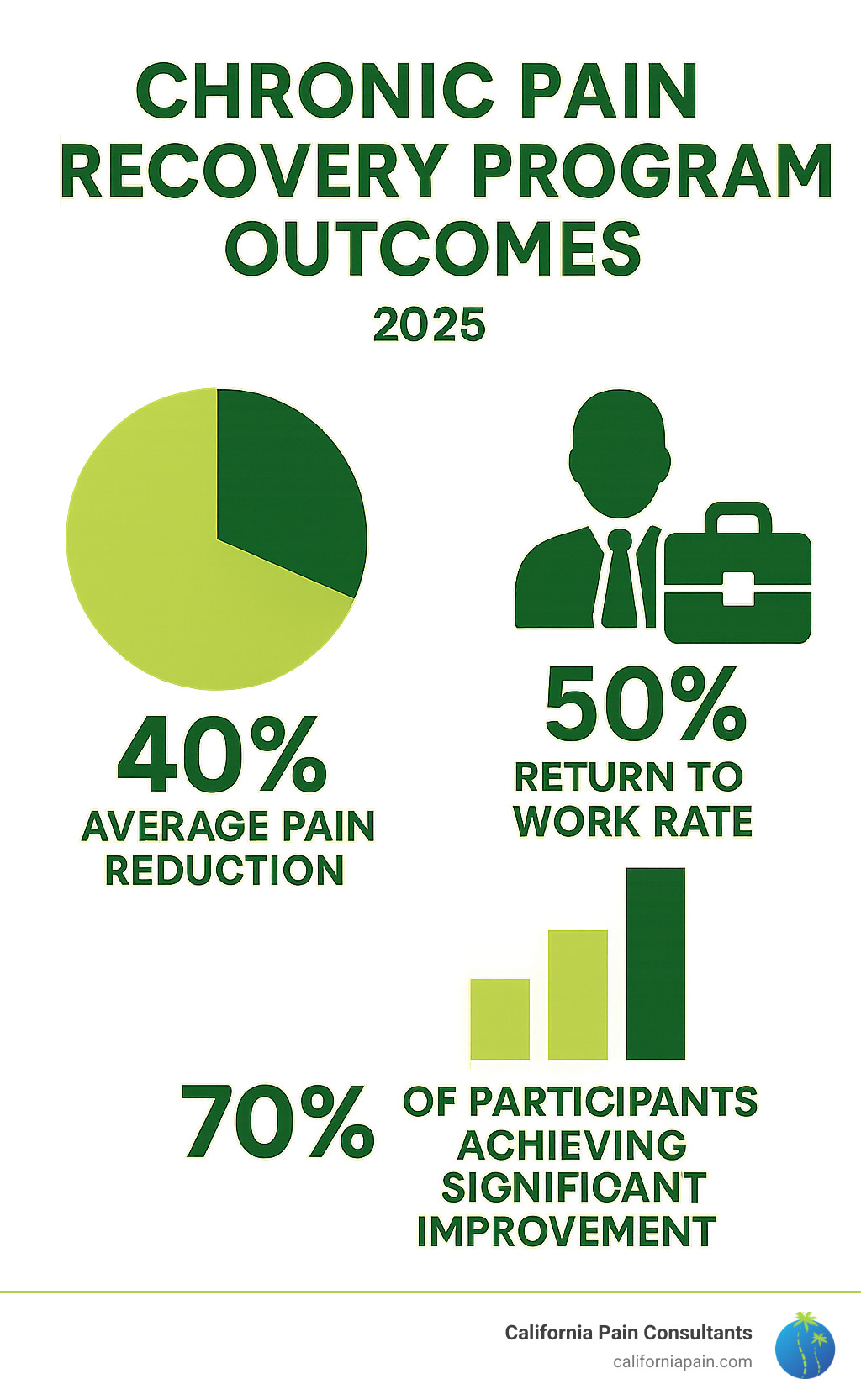 CHRONIC PAIN RECOVERY PROGRAM OUTCOMES

2025

40%
AVERAGE PAIN REDUCTION

50%
RETURN TO WORK RATE

70%
OF PARTICIPANTS ACHIEVING SIGNIFICANT IMPROVEMENT

California Pain Consultants
californiapain.com