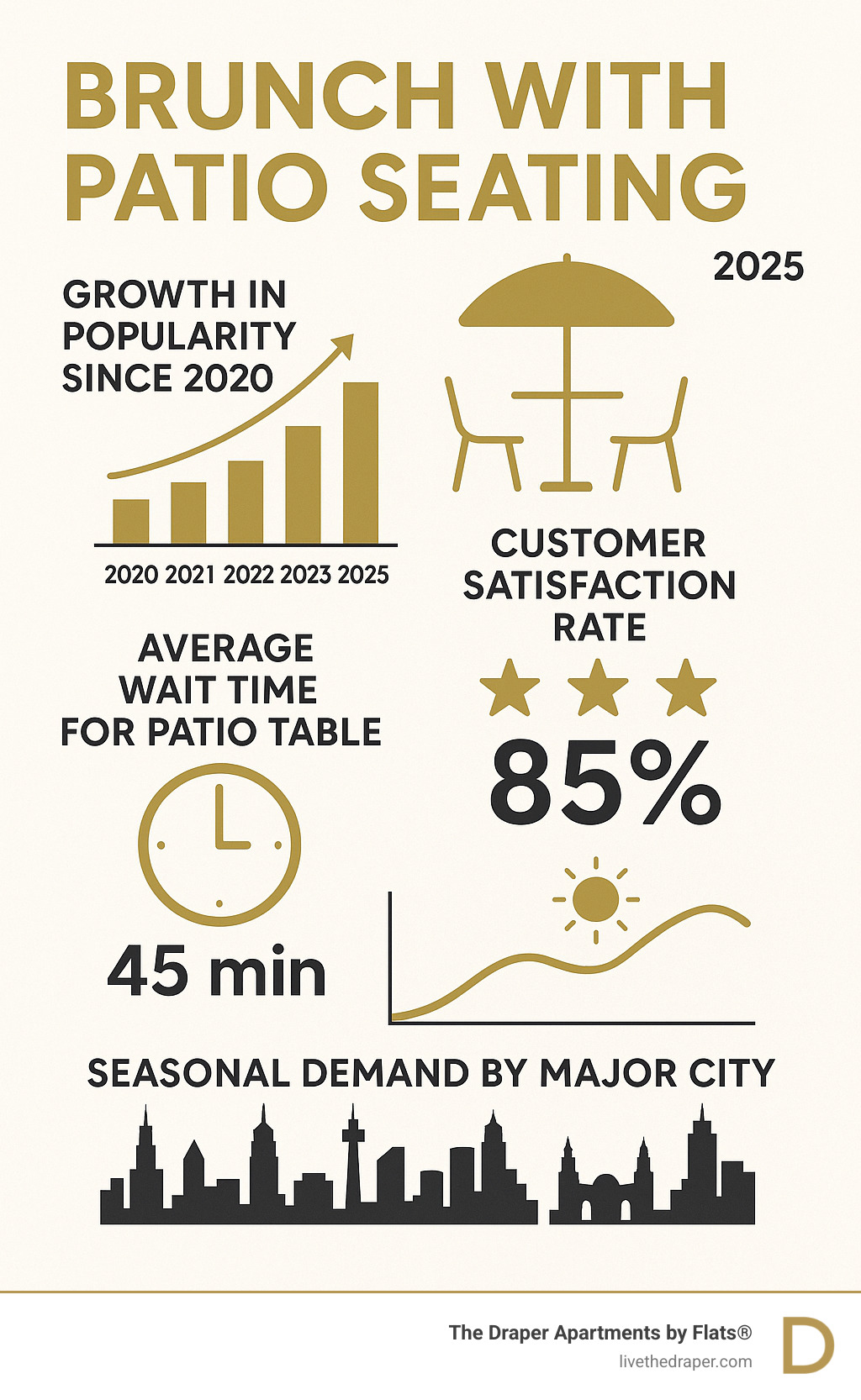 BRUNCH WITH PATIO SEATING

2025

GROWTH IN POPULARITY SINCE 2020

2020 2021 2022 2023 2025

CUSTOMER SATISFACTION RATE

85%

AVERAGE WAIT TIME FOR PATIO TABLE

45 min

SEASONAL DEMAND BY MAJOR CITY

The Draper Apartments by Flats®
livethedraper.com

D