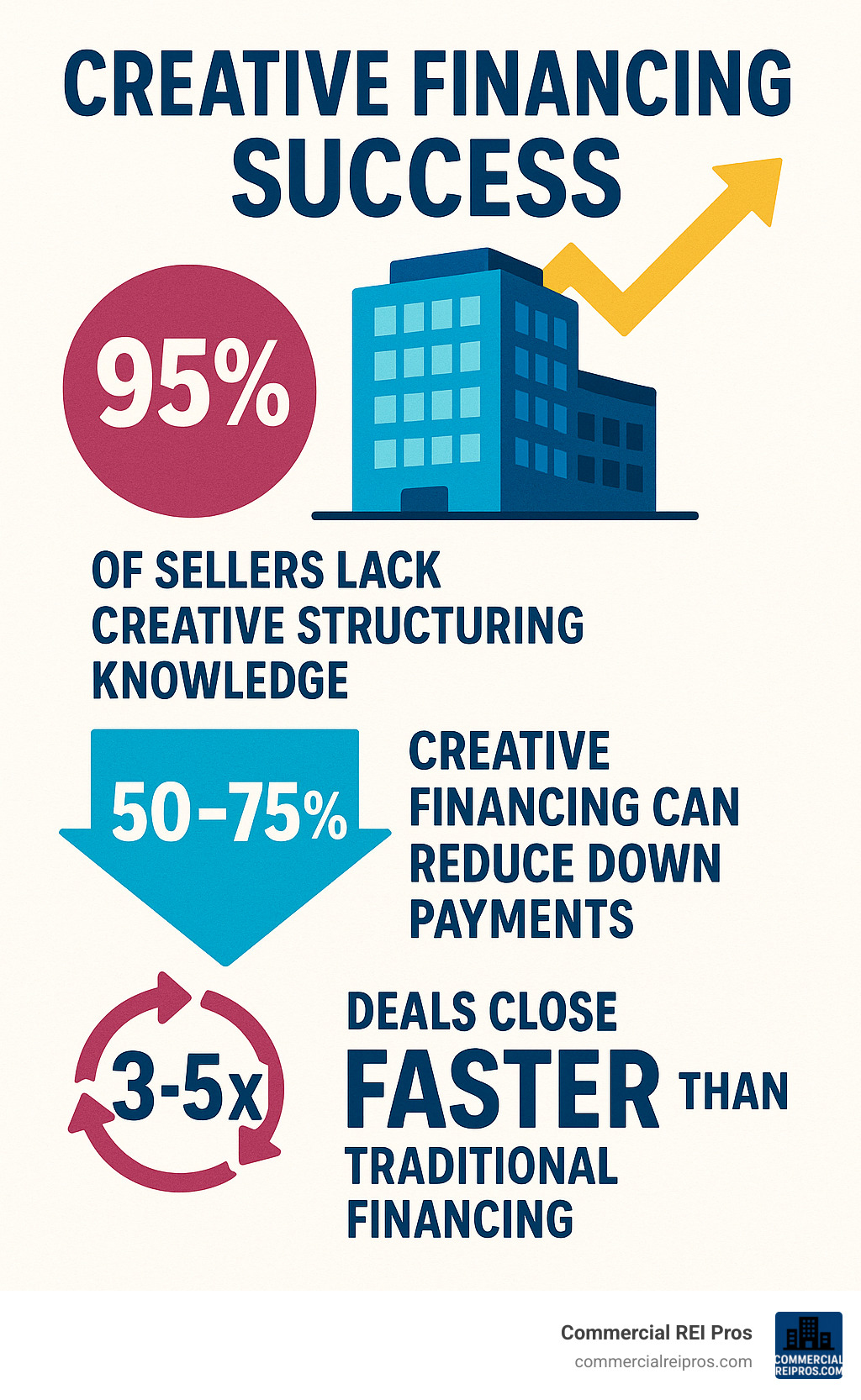 CREATIVE FINANCING SUCCESS

95%

OF SELLERS LACK CREATIVE STRUCTURING KNOWLEDGE

50–75%

CREATIVE FINANCING CAN REDUCE DOWN PAYMENTS

3-5x

DEALS CLOSE FASTER THAN TRADITIONAL FINANCING

Commercial REI Pros
commercialreipros.com

COMMERCIAL REIPROS.COM