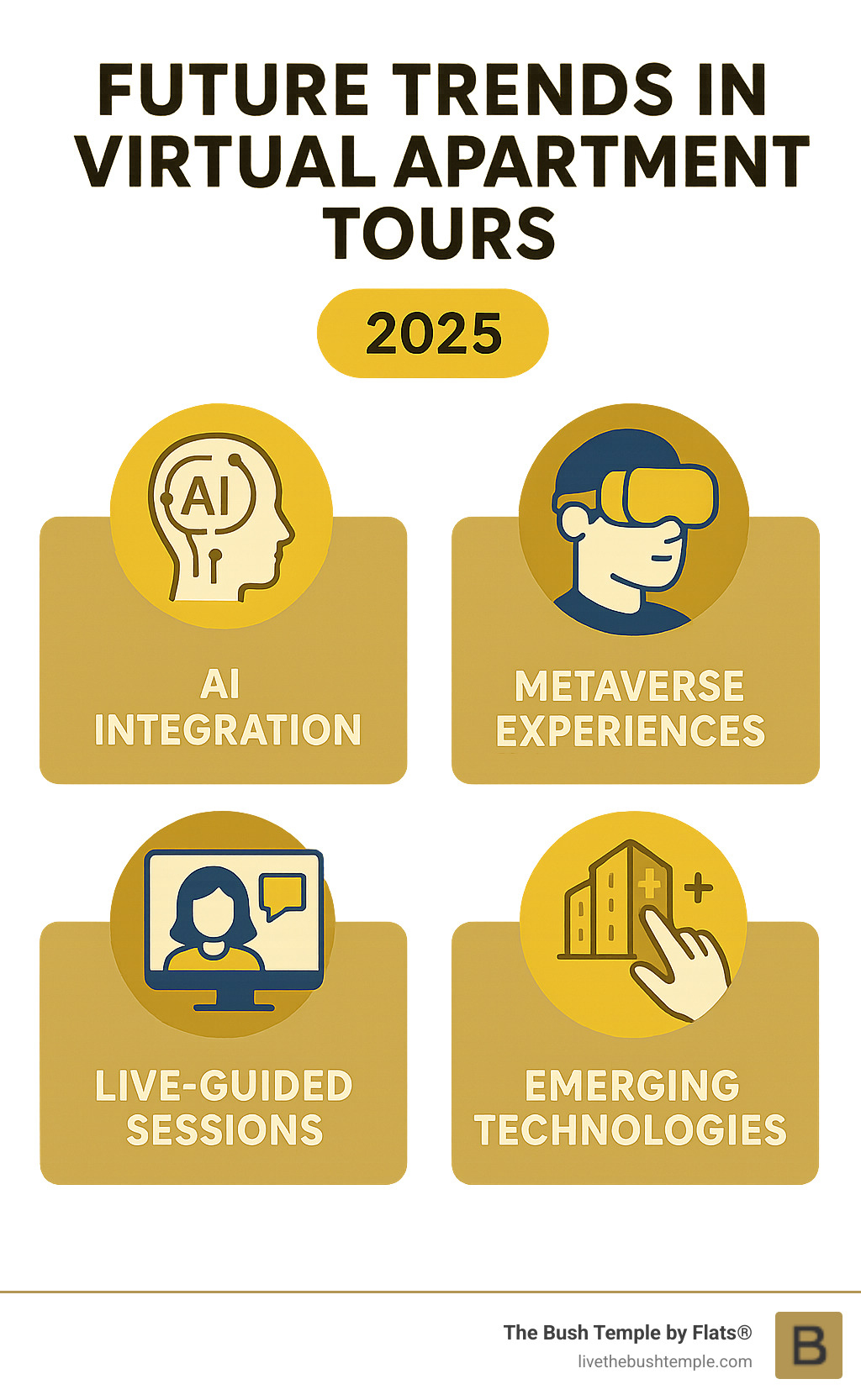 FUTURE TRENDS IN VIRTUAL APARTMENT TOURS

2025

AI

AI INTEGRATION

METAVERSE EXPERIENCES

LIVE-GUIDED SESSIONS

EMERGING TECHNOLOGIES

The Bush Temple by Flats®
livethebushtemple.com

B