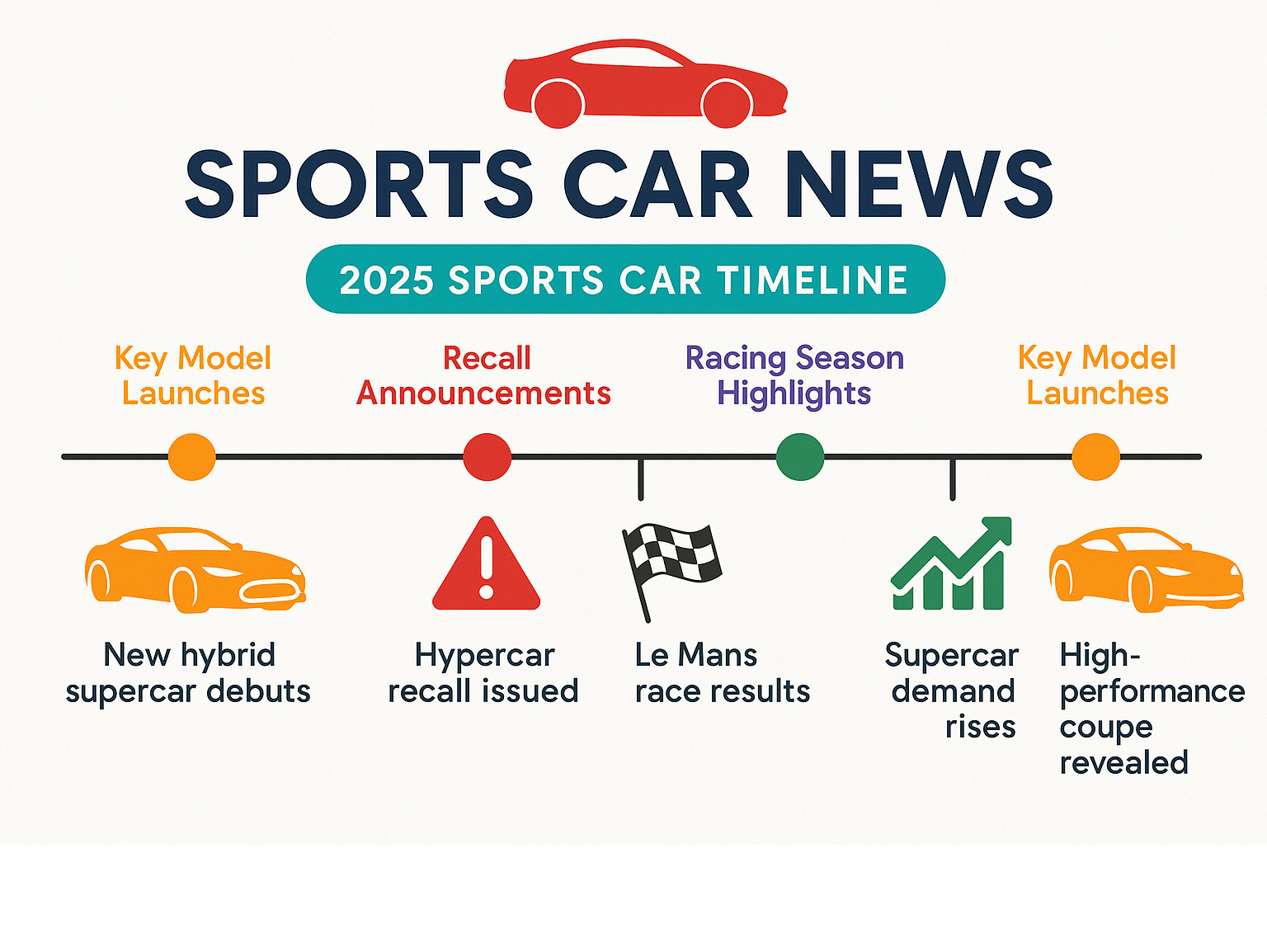 SPORTS CAR NEWS

2025 SPORTS CAR TIMELINE

Key Model Launches

Recall Announcements

Racing Season Highlights

Key Model Launches

New hybrid supercar debuts

Hypercar recall issued

Le Mans race results

Supercar demand rises

High-performance coupe revealed