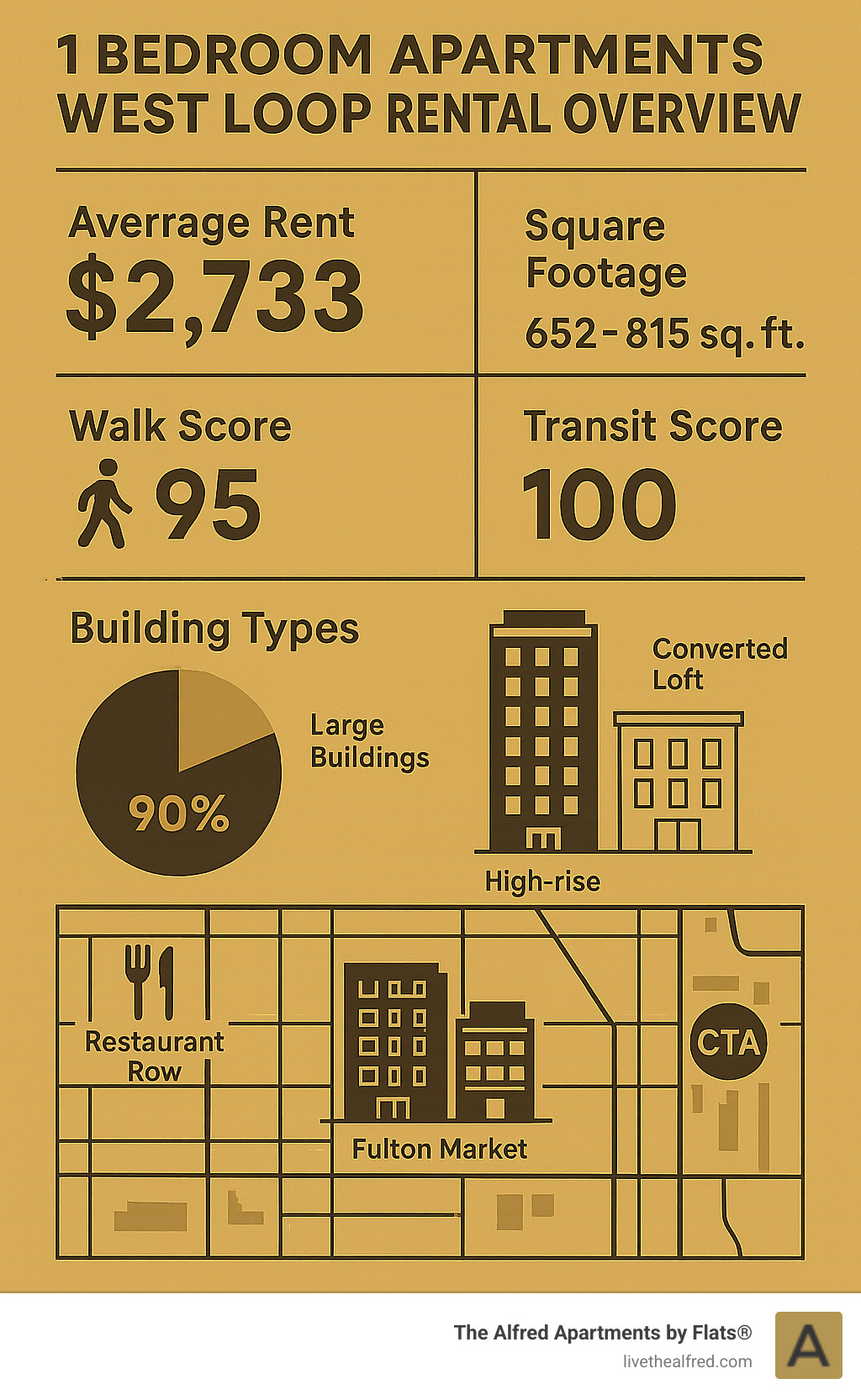 1 BEDROOM APARTMENTS
WEST LOOP RENTAL OVERVIEW

Averrage Rent
$2,733

Square Footage
652-815 sq. ft.

Walk Score
95

Transit Score
100

Building Types

90%

Large Buildings

Converted Loft

High-rise

Restaurant Row

Fulton Market

CTA

The Alfred Apartments by Flats®
livethealfred.com

A