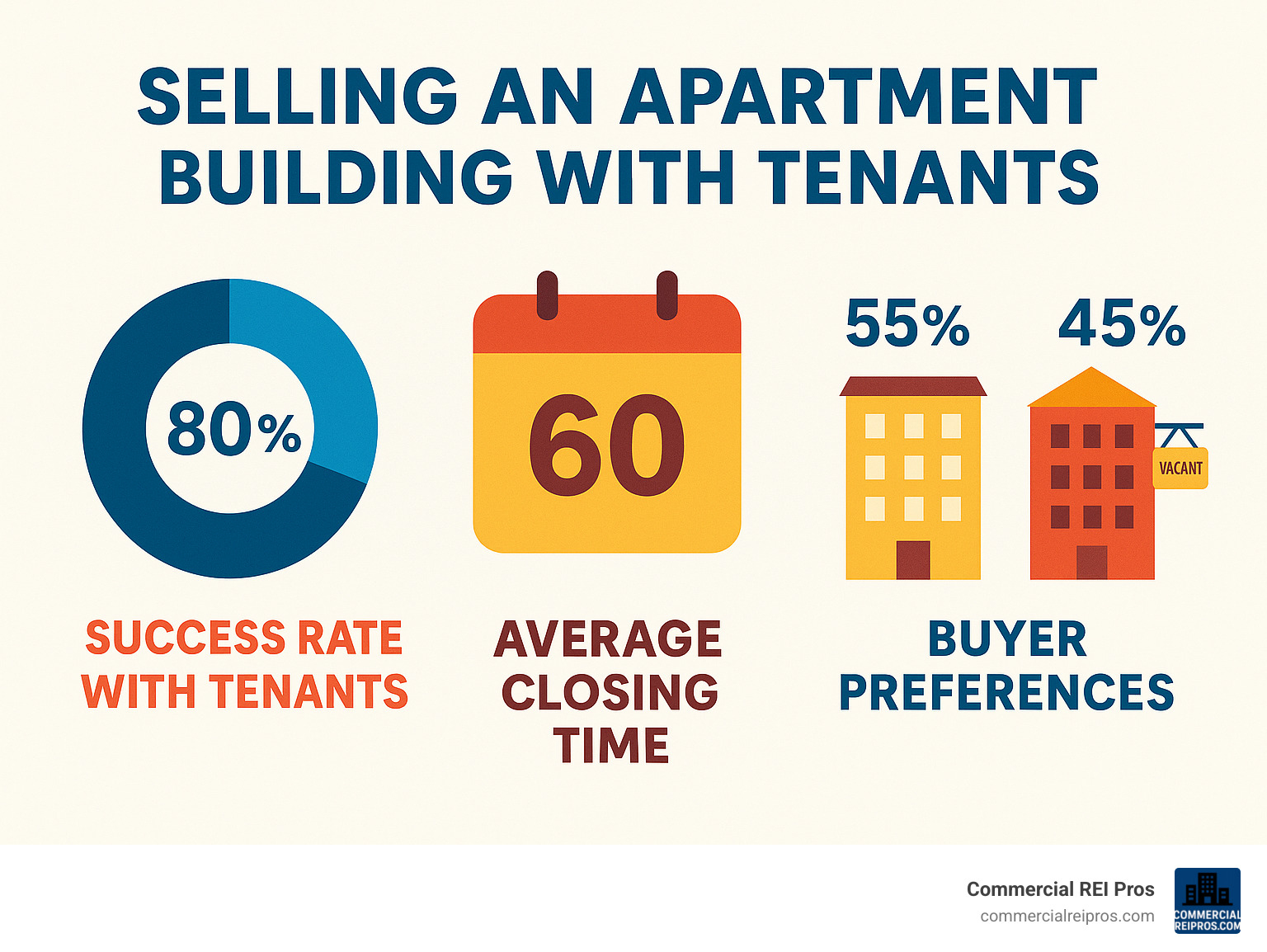 SELLING AN APARTMENT BUILDING WITH TENANTS

80%

SUCCESS RATE WITH TENANTS

60

AVERAGE CLOSING TIME

55%

45%

VACANT

BUYER PREFERENCES

Commercial REI Pros
commercialreipros.com

COMMERCIAL REIPROS.COM