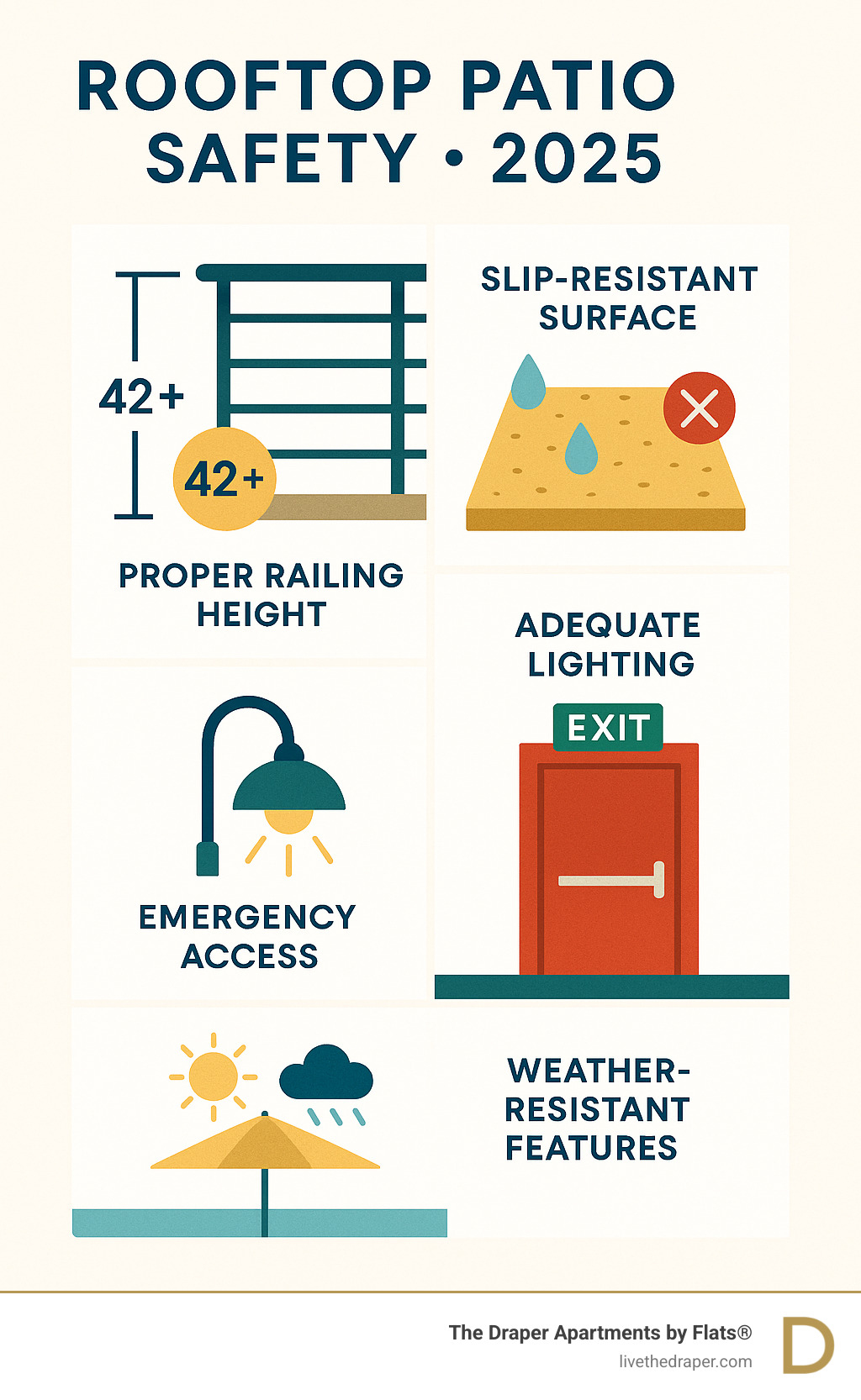 ROOFTOP PATIO SAFETY • 2025

42+

42+

PROPER RAILING HEIGHT

SLIP-RESISTANT SURFACE

ADEQUATE LIGHTING

EXIT

EMERGENCY ACCESS

WEATHER-RESISTANT FEATURES

The Draper Apartments by Flats®
livethedraper.com

D