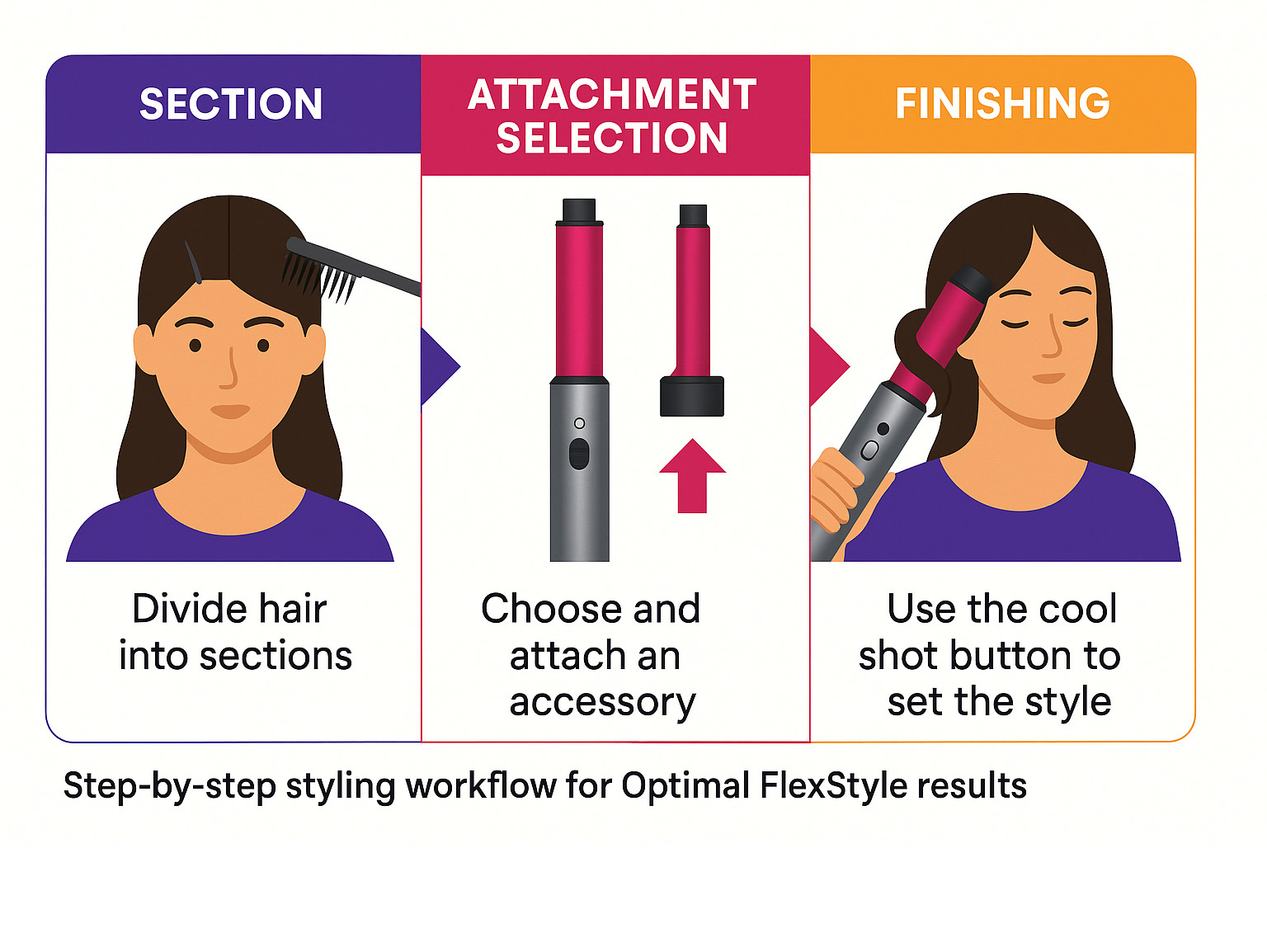 SECTION

Divide hair into sections

ATTACHMENT SELECTION

Choose and attach an accessory

FINISHING

Use the cool shot button to set the style

Step-by-step styling workflow for Optimal FlexStyle results