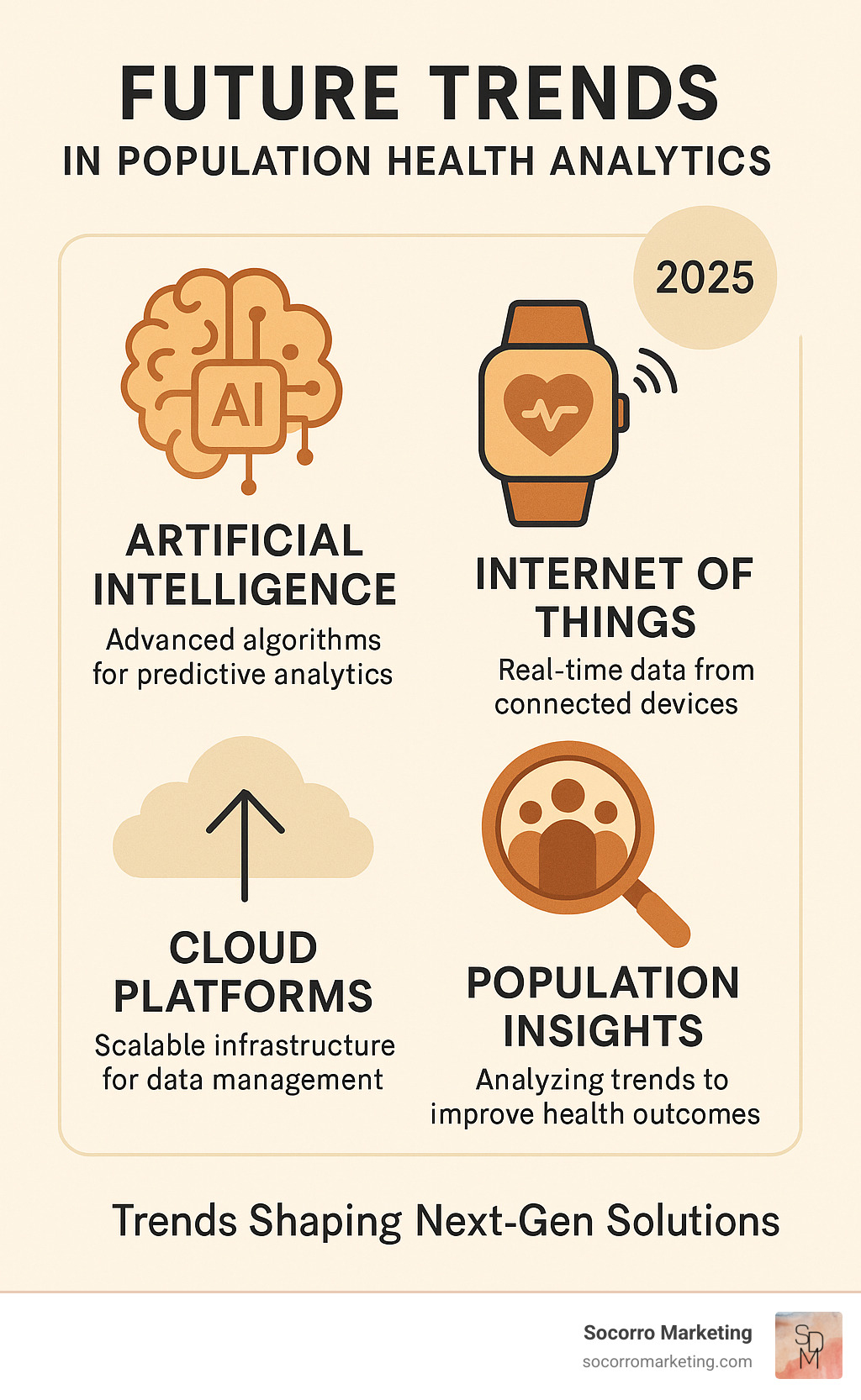 FUTURE TRENDS
IN POPULATION HEALTH ANALYTICS

2025

AI

ARTIFICIAL INTELLIGENCE
Advanced algorithms for predictive analytics

INTERNET OF THINGS
Real-time data from connected devices

CLOUD PLATFORMS
Scalable infrastructure for data management

POPULATION INSIGHTS
Analyzing trends to improve health outcomes

Trends Shaping Next-Gen Solutions

Socorro Marketing
socorromarketing.com

SDM