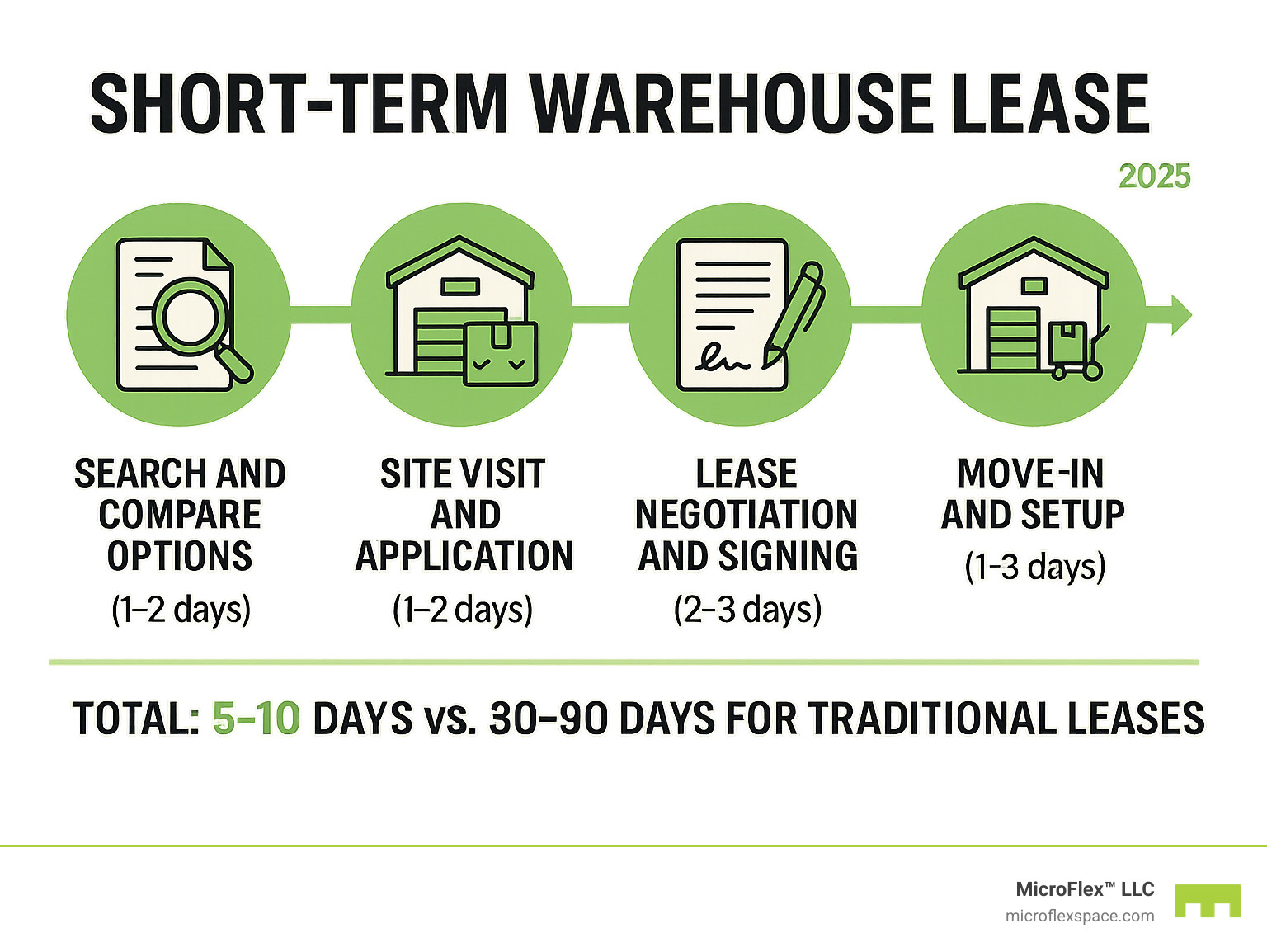 SHORT-TERM WAREHOUSE LEASE

2025

SEARCH AND COMPARE OPTIONS
(1–2 days)

SITE VISIT AND APPLICATION
(1–2 days)

LEASE NEGOTIATION AND SIGNING
(2–3 days)

MOVE-IN AND SETUP
(1-3 days)

TOTAL: 5–10 DAYS vs. 30–90 DAYS FOR TRADITIONAL LEASES

MicroFlex™ LLC
microflexspace.com