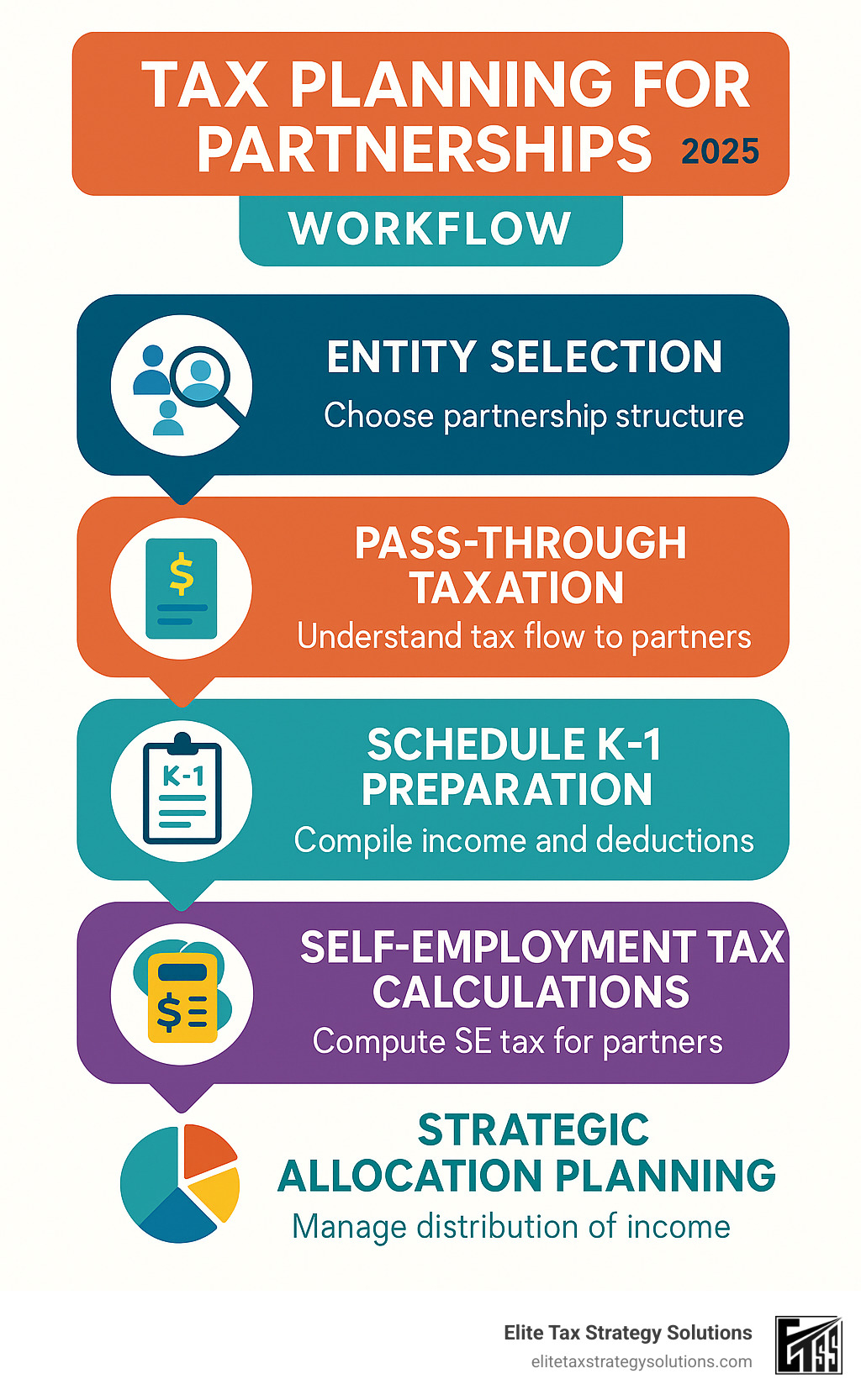 TAX PLANNING FOR PARTNERSHIPS 2025

WORKFLOW

ENTITY SELECTION
Choose partnership structure

$

PASS-THROUGH TAXATION
Understand tax flow to partners

K-1

SCHEDULE K-1 PREPARATION
Compile income and deductions

$

SELF-EMPLOYMENT TAX CALCULATIONS
Compute SE tax for partners

STRATEGIC ALLOCATION PLANNING
Manage distribution of income

Elite Tax Strategy Solutions
elitetaxstrategysolutions.com

ETSS