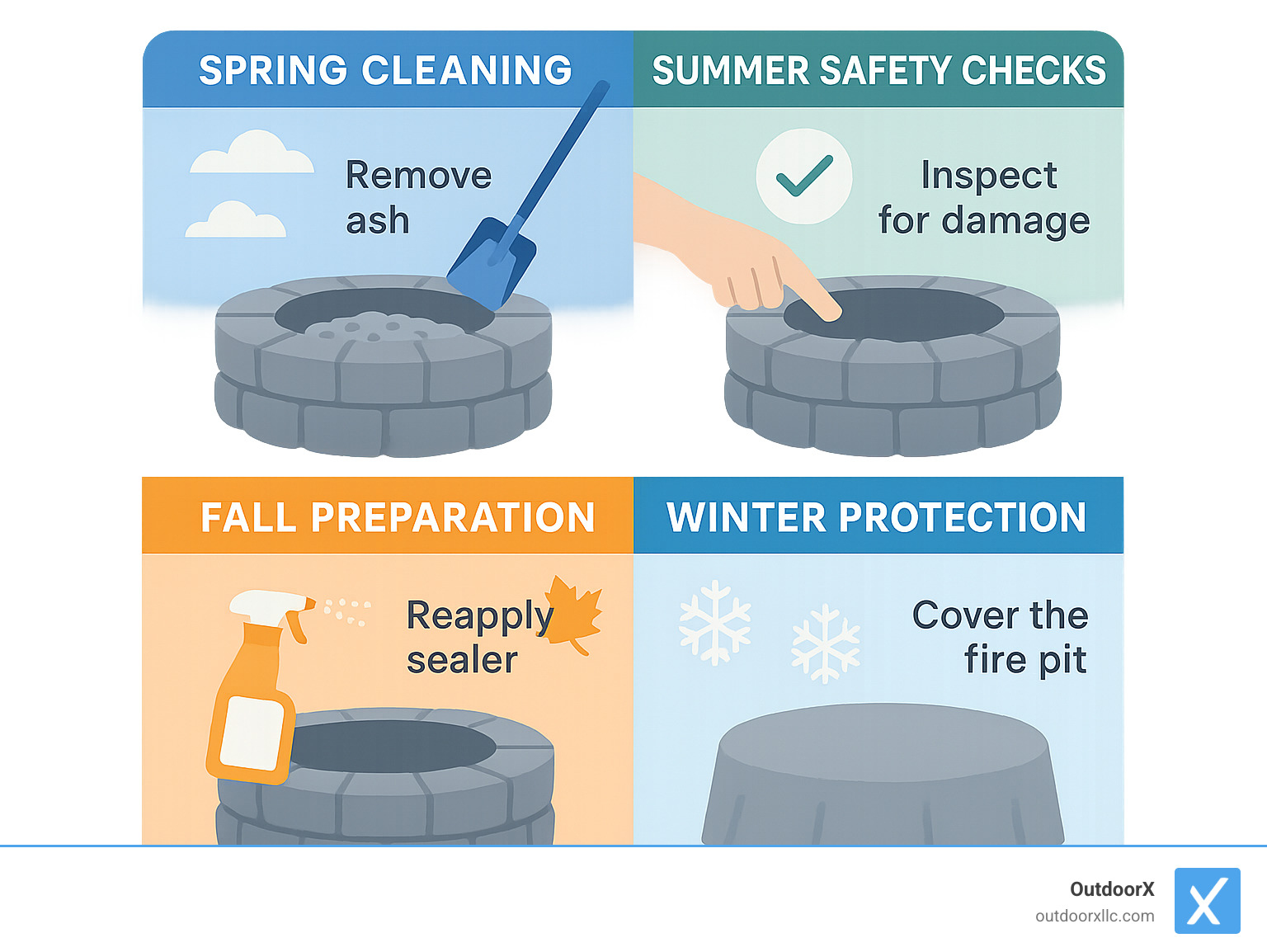 SPRING CLEANING

Remove ash

SUMMER SAFETY CHECKS

Inspect for damage

FALL PREPARATION

Reapply sealer

WINTER PROTECTION

Cover the fire pit

OutdoorX
outdoorxllc.com

X