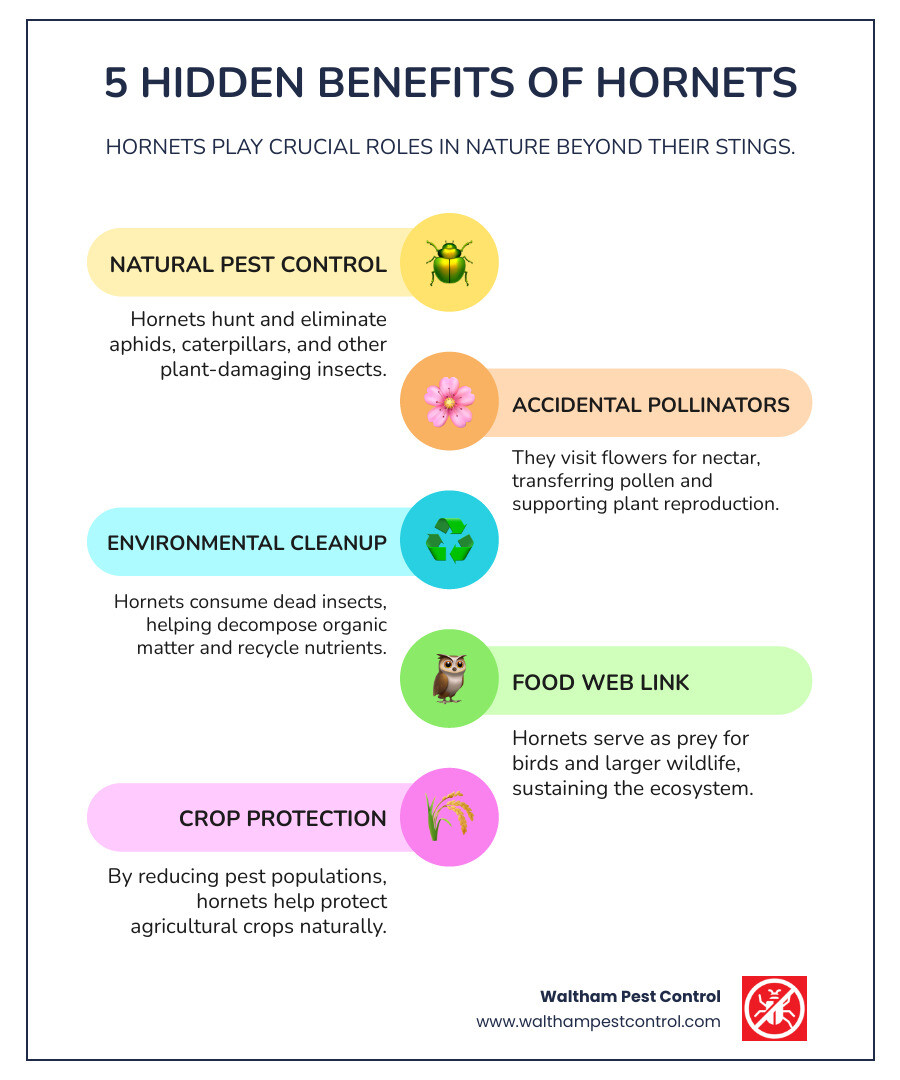 5 HIDDEN BENEFITS OF HORNETS

HORNETS PLAY CRUCIAL ROLES IN NATURE BEYOND THEIR STINGS.

NATURAL PEST CONTROL

Hornets hunt and eliminate aphids, caterpillars, and other plant-damaging insects.

ACCIDENTAL POLLINATORS

They visit flowers for nectar, transferring pollen and supporting plant reproduction.

ENVIRONMENTAL CLEANUP

Hornets consume dead insects, helping decompose organic matter and recycle nutrients.

FOOD WEB LINK

Hornets serve as prey for birds and larger wildlife, sustaining the ecosystem.

CROP PROTECTION

By reducing pest populations, hornets help protect agricultural crops naturally.

Waltham Pest Control
www.walthampestcontrol.com