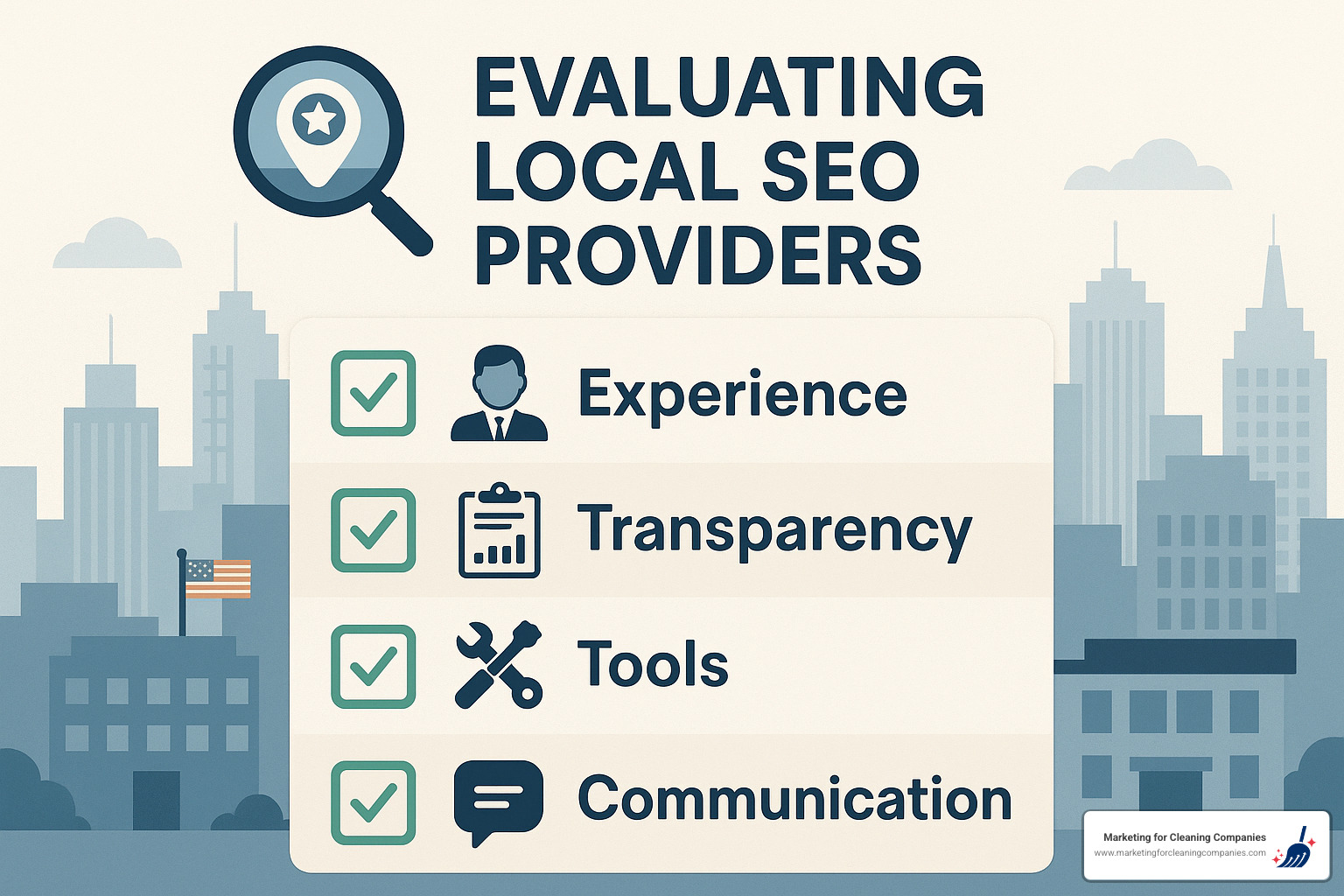 EVALUATING LOCAL SEO PROVIDERS

Experience

Transparency

Tools

Communication

Marketing for Cleaning Companies
www.marketingforcleaningcompanies.com