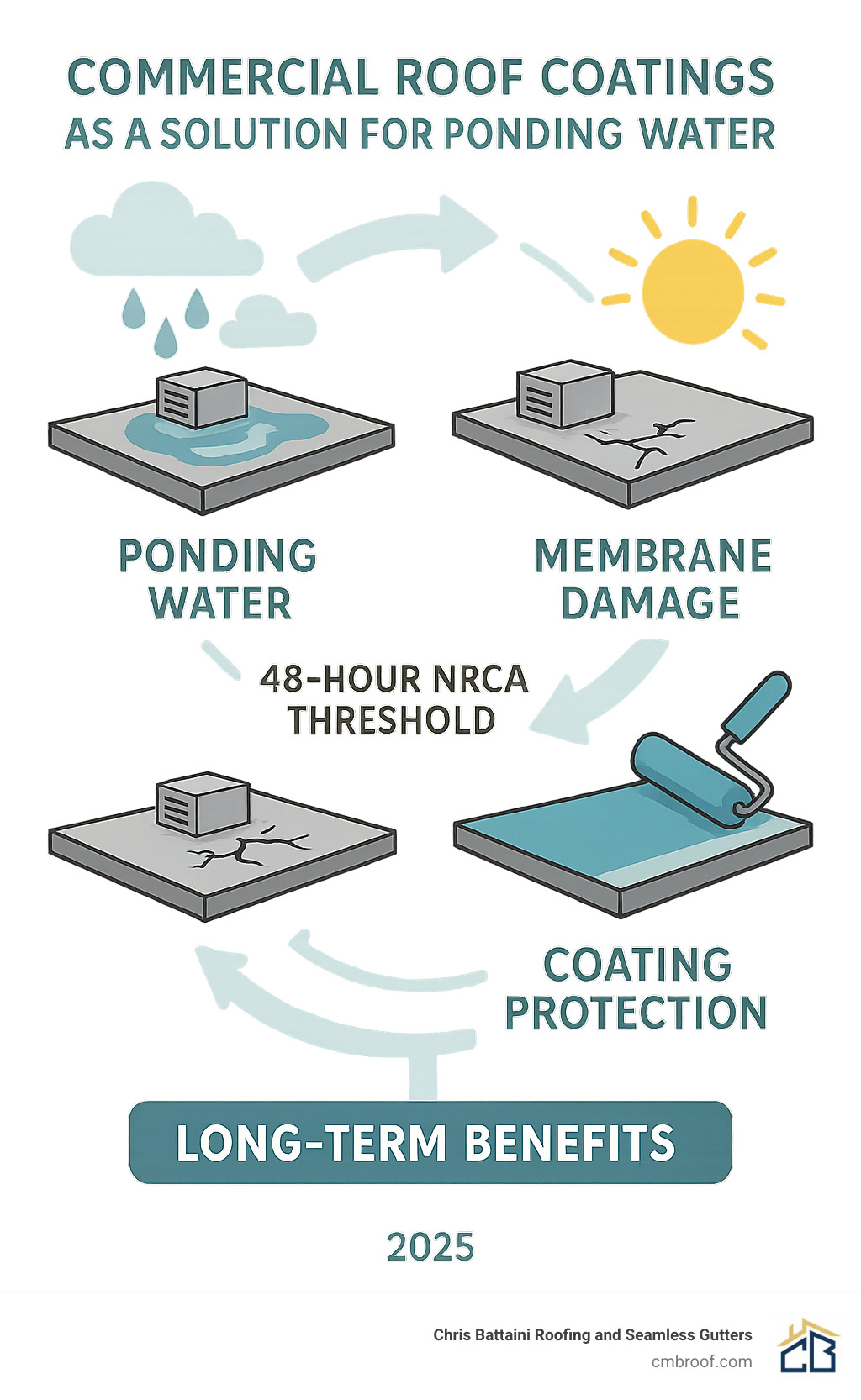 COMMERCIAL ROOF COATINGS
AS A SOLUTION FOR PONDING WATER

PONDING WATER

MEMBRANE DAMAGE

48-HOUR NRCA THRESHOLD

COATING PROTECTION

LONG-TERM BENEFITS

2025

Chris Battaini Roofing and Seamless Gutters
cmbroof.com

CB