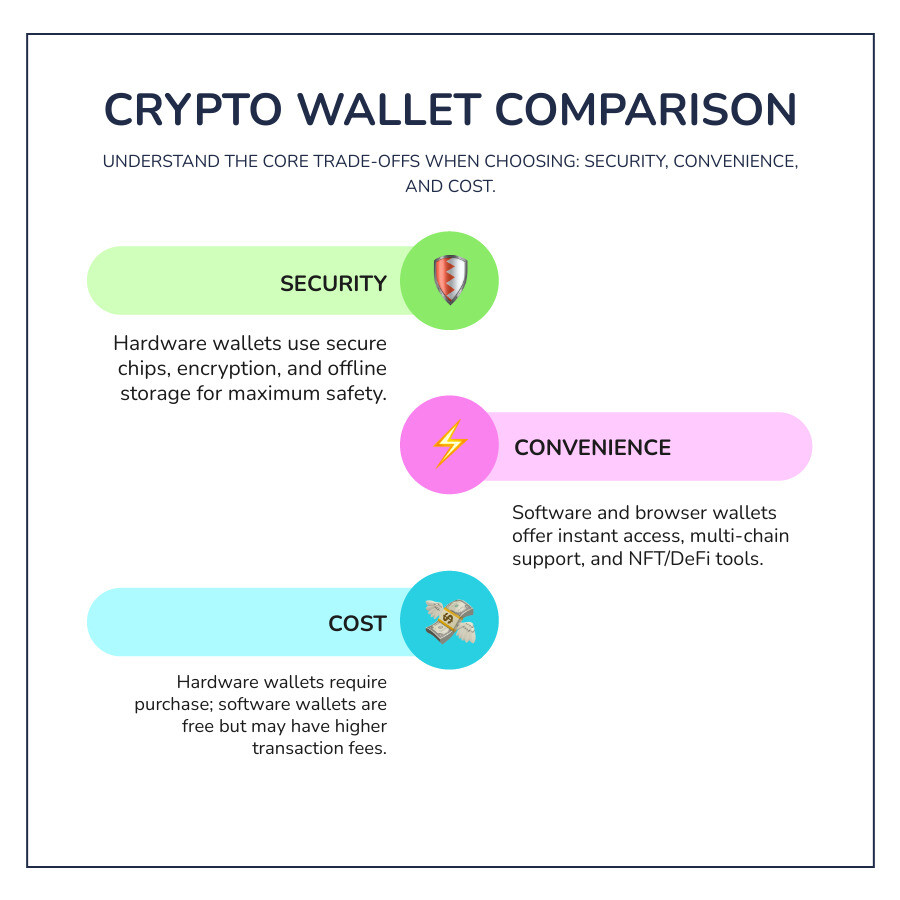 CRYPTO WALLET COMPARISON

UNDERSTAND THE CORE TRADE-OFFS WHEN CHOOSING: SECURITY, CONVENIENCE, AND COST.

SECURITY

Hardware wallets use secure chips, encryption, and offline storage for maximum safety.

CONVENIENCE

Software and browser wallets offer instant access, multi-chain support, and NFT/DeFi tools.

COST

Hardware wallets require purchase; software wallets are free but may have higher transaction fees.