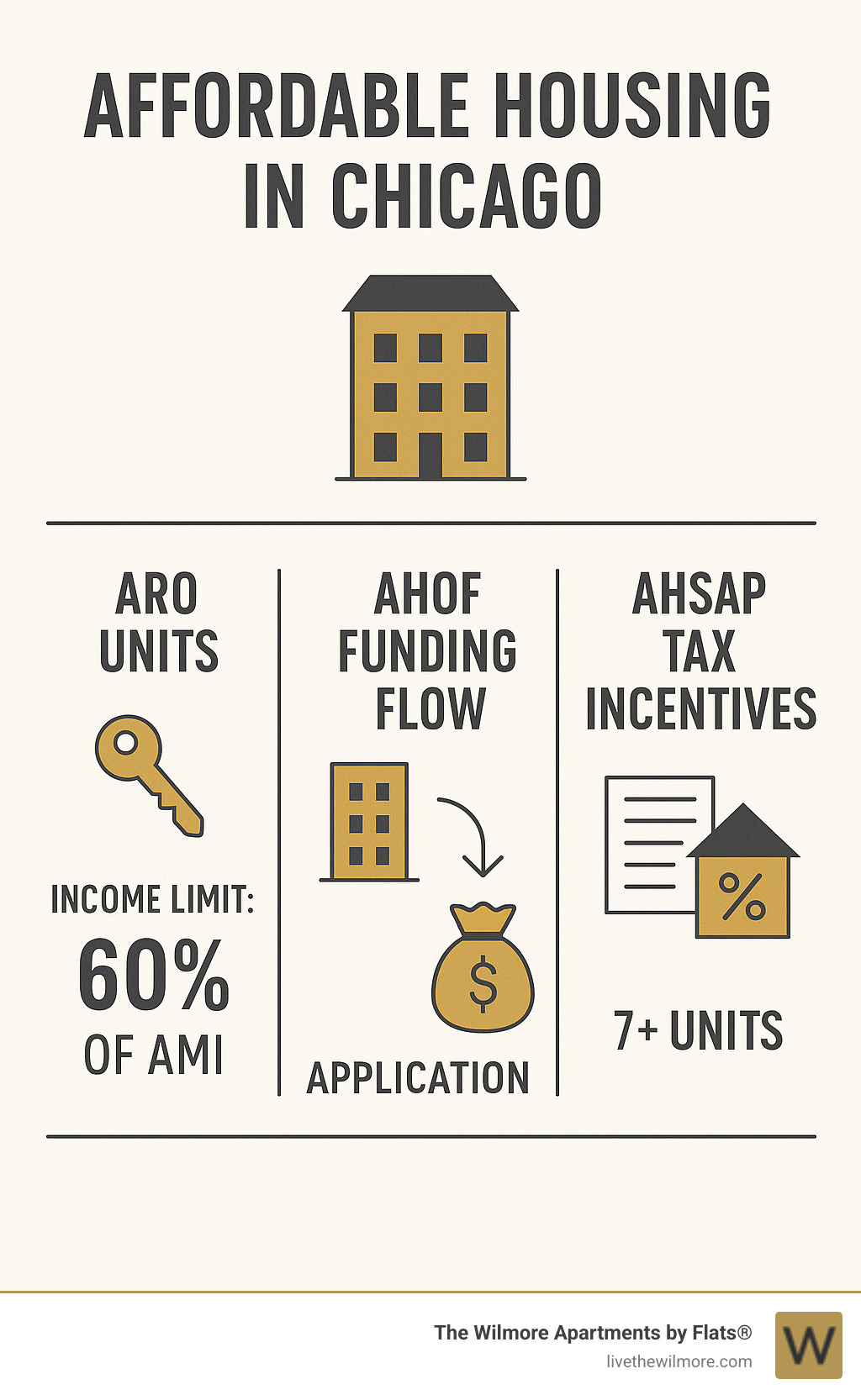 AFFORDABLE HOUSING IN CHICAGO

ARO UNITS

INCOME LIMIT:
60%
OF AMI

AHOF FUNDING FLOW

$

APPLICATION

AHSAP TAX INCENTIVES

%

7+ UNITS

The Wilmore Apartments by Flats®
livethewilmore.com

W